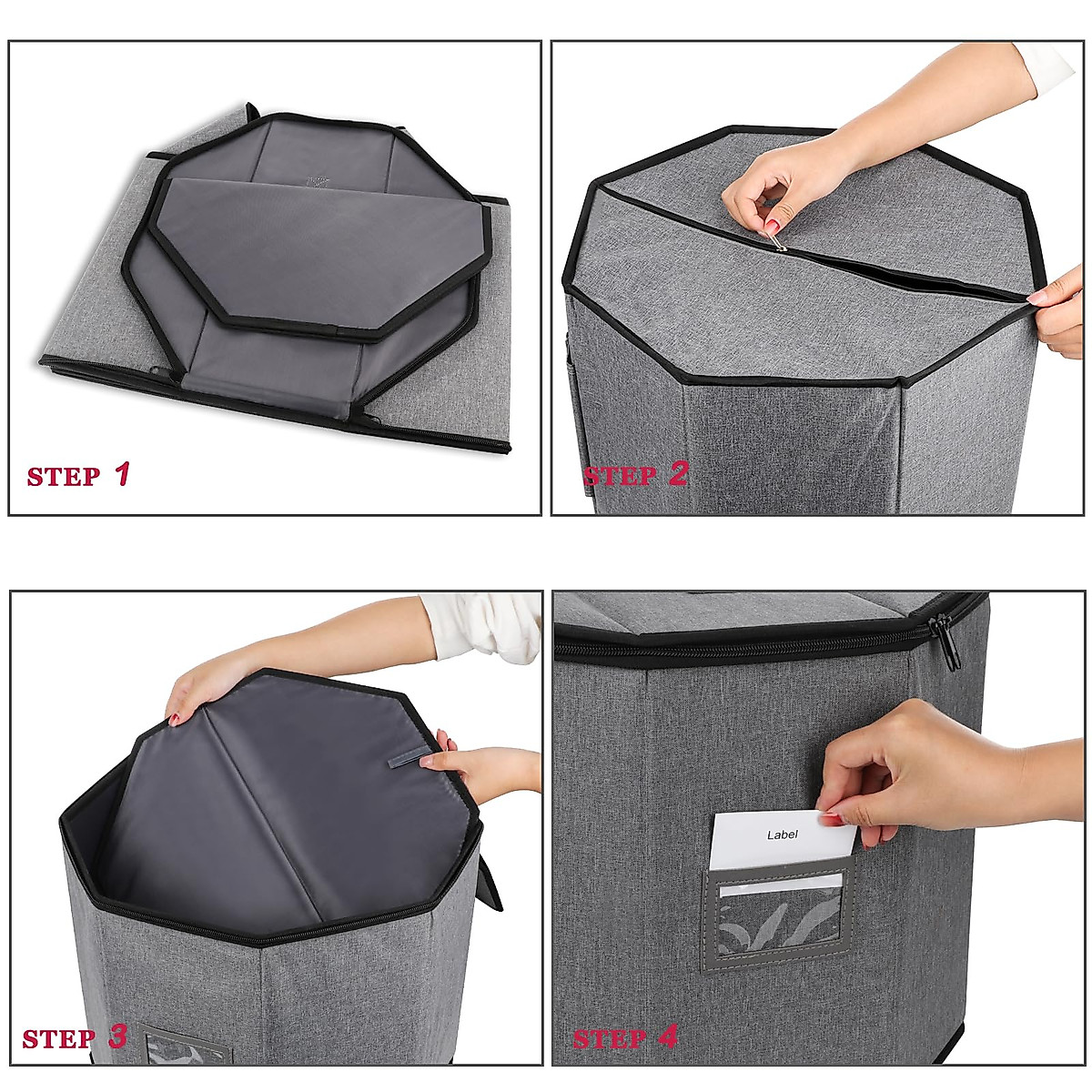 STEP 1

STEP 2

STEP 3

Label

STEP 4