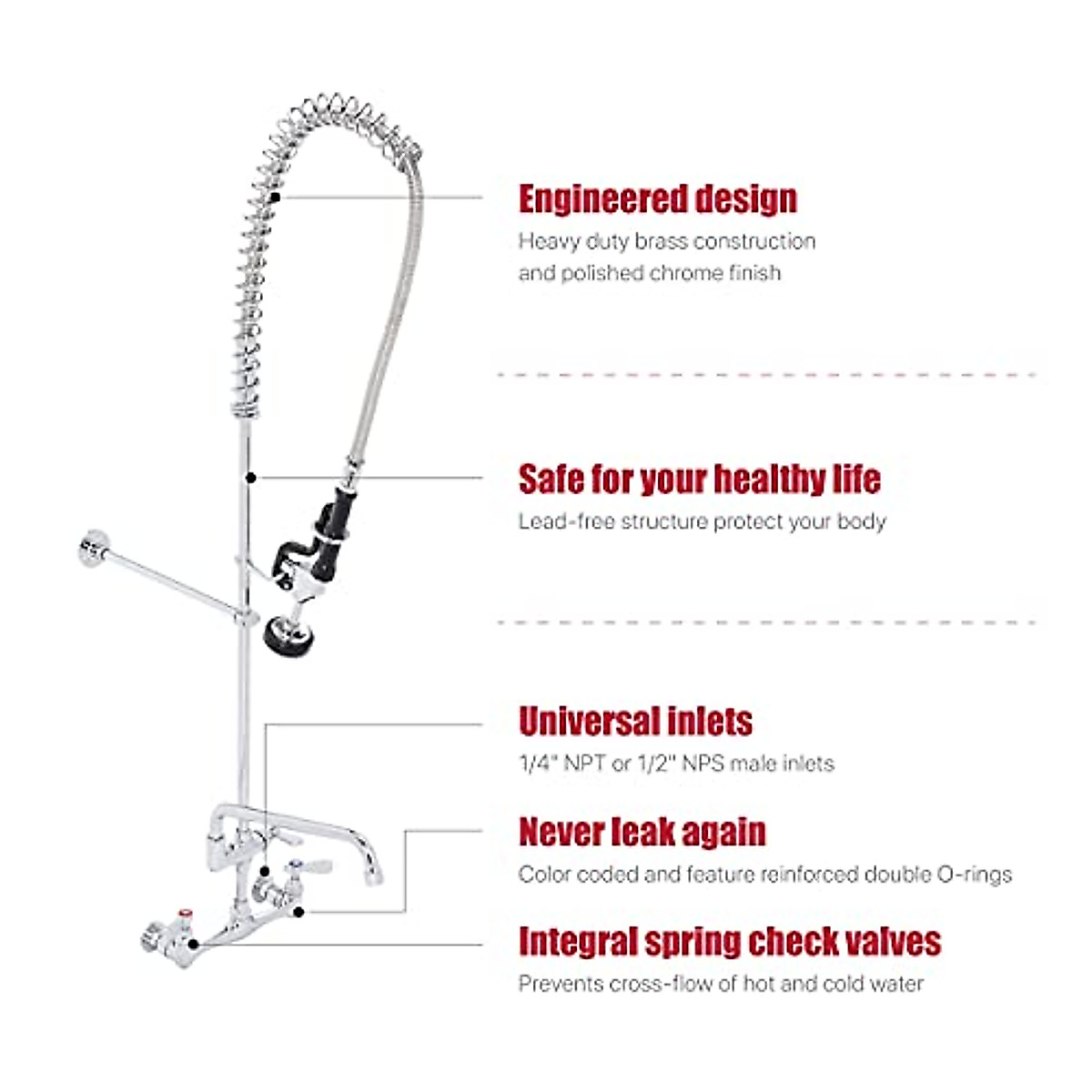 Engineered design
Heavy duty brass construction and polished chrome finish

Safe for your healthy life
Lead-free structure protect your body

Universal inlets
1/4" NPT or 1/2" NPS male inlets

Never leak again
Color coded and feature reinforced double O-rings

Integral spring check valves
Prevents cross-flow of hot and cold water