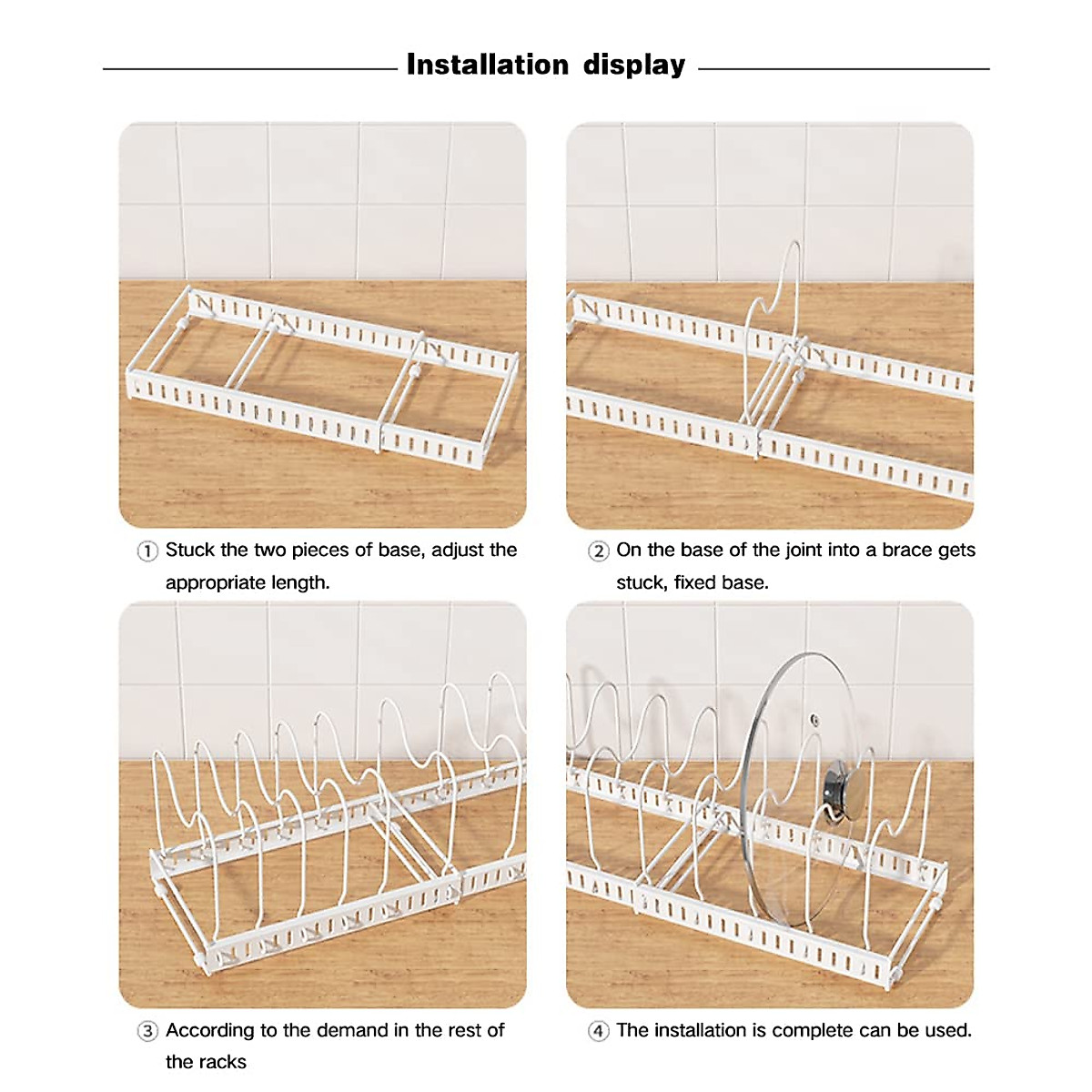 Installation display

① Stuck the two pieces of base, adjust the appropriate length.

② On the base of the joint into a brace gets stuck, fixed base.

③ According to the demand in the rest of the racks

④ The installation is complete can be used.