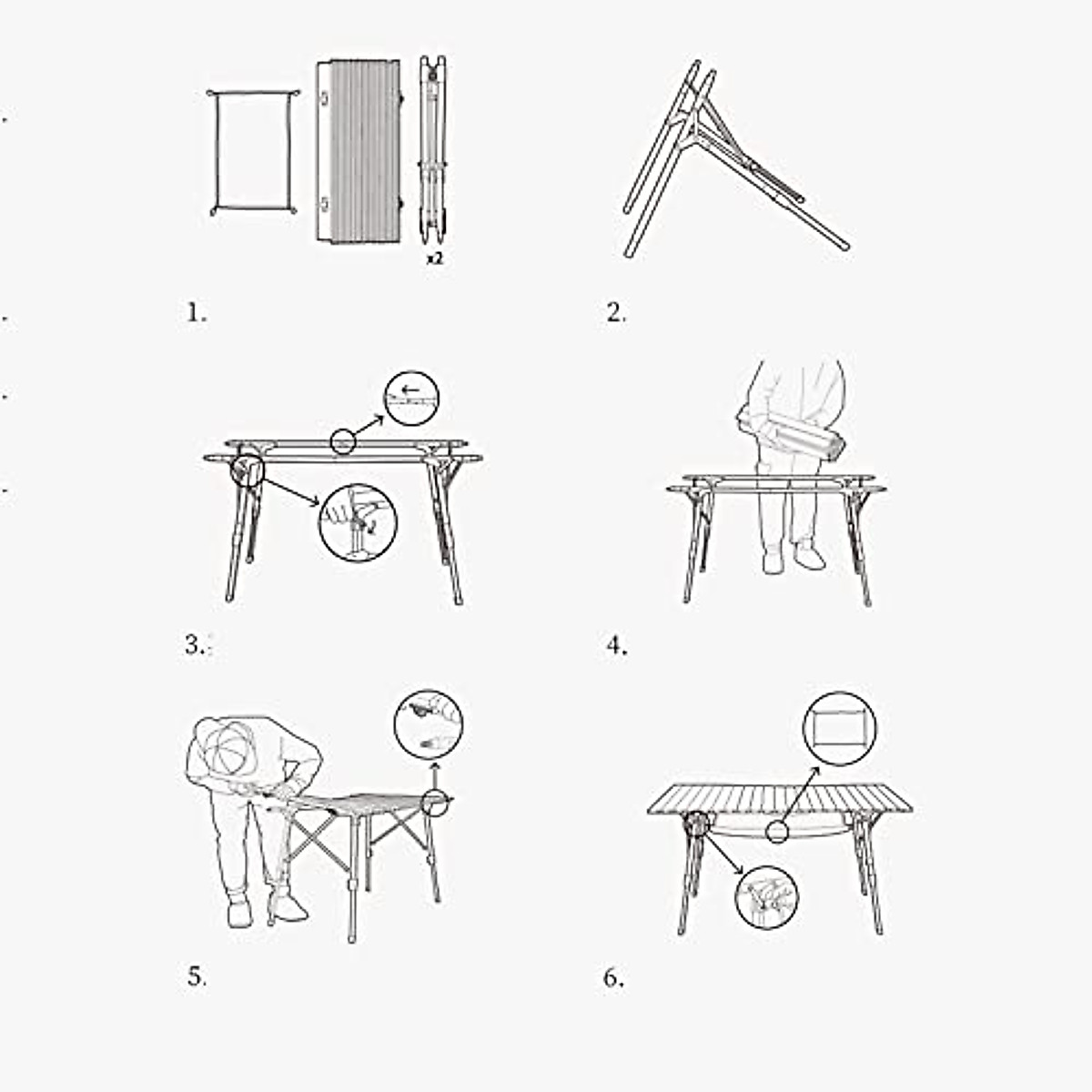 x2

1.

2.

3.

4.

5.

6.