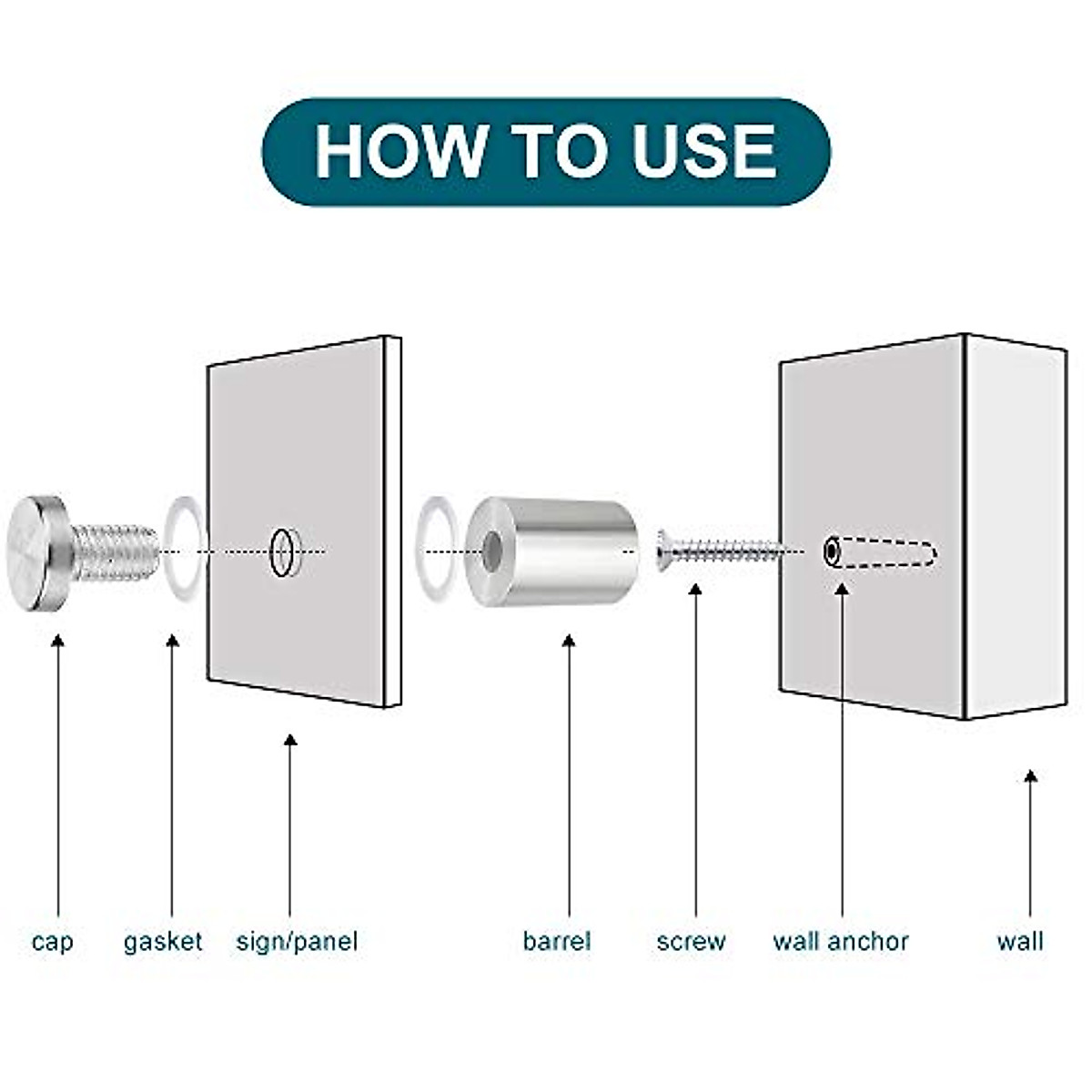 HOW TO USE

cap gasket sign/panel barrel screw wall anchor wall