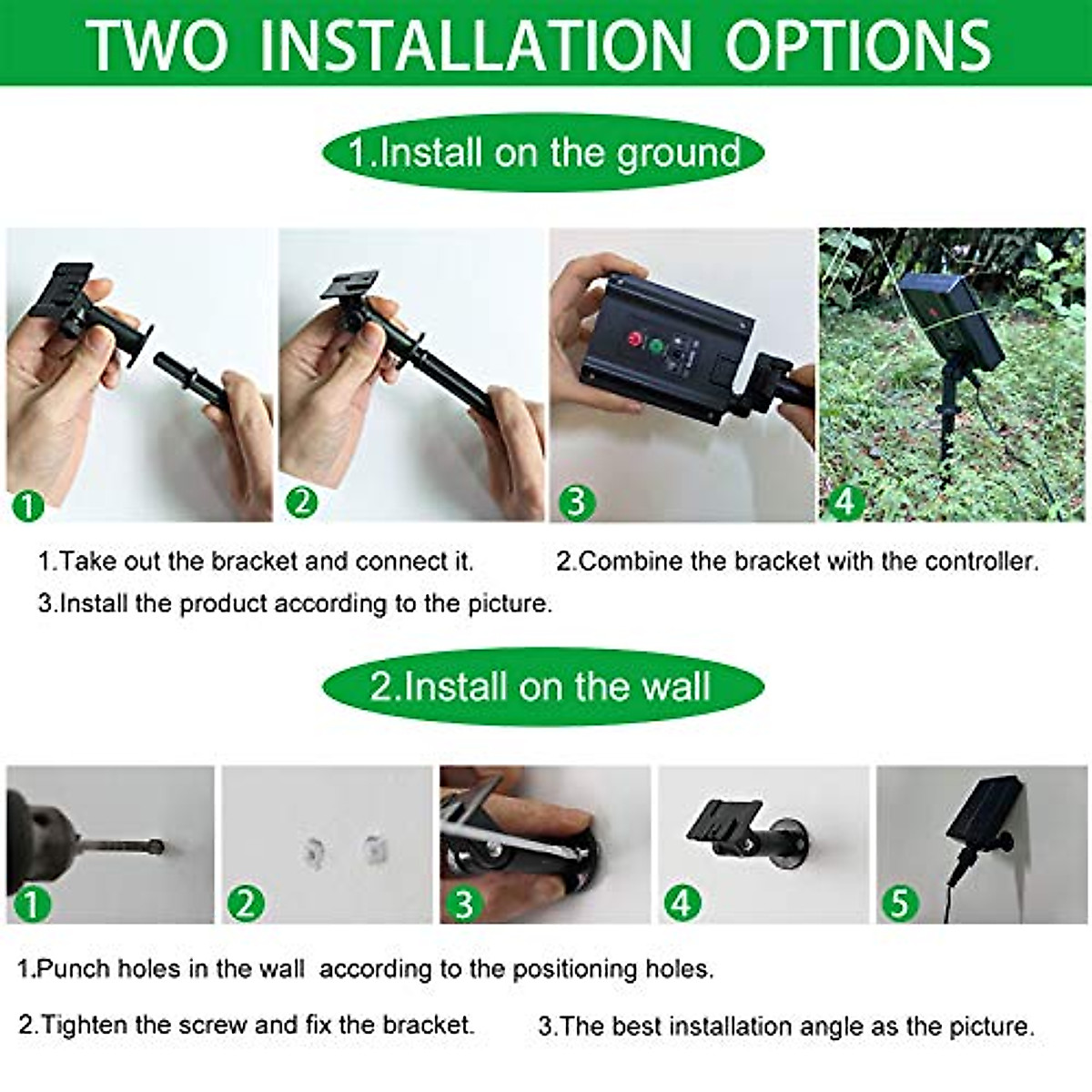 TWO INSTALLATION OPTIONS

1.Install on the ground

1

2

3

4

1.Take out the bracket and connect it.

2.Combine the bracket with the controller.

3.Install the product according to the picture.

2.Install on the wall

1

2

3

4

5

1.Punch holes in the wall according to the positioning holes.

2.Tighten the screw and fix the bracket.

3.The best installation angle as the picture.