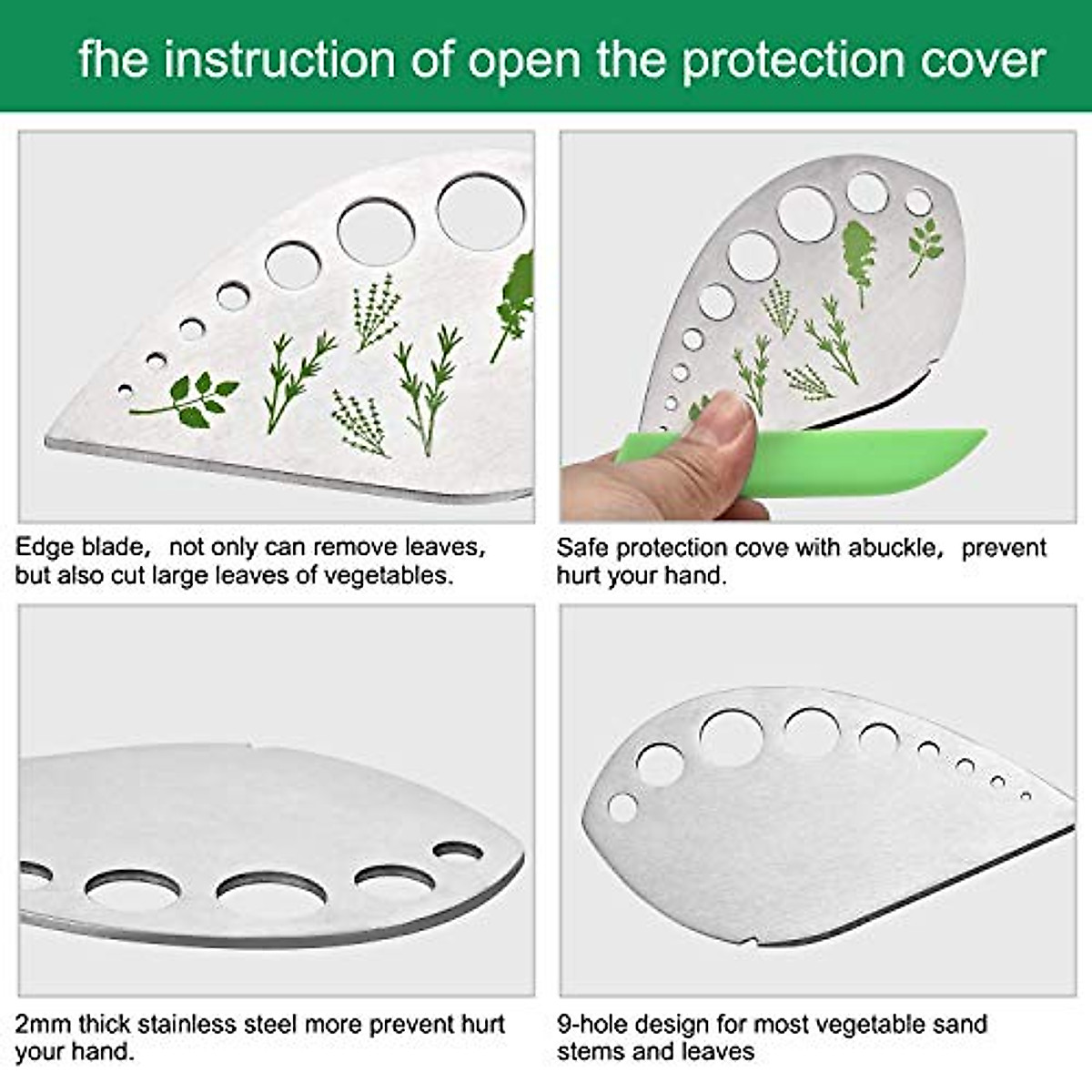 fhe instruction of open the protection cover

Edge blade, not only can remove leaves, but also cut large leaves of vegetables.

Safe protection cove with abuckle, prevent hurt your hand.

2mm thick stainless steel more prevent hurt your hand.

9-hole design for most vegetable sand stems and leaves