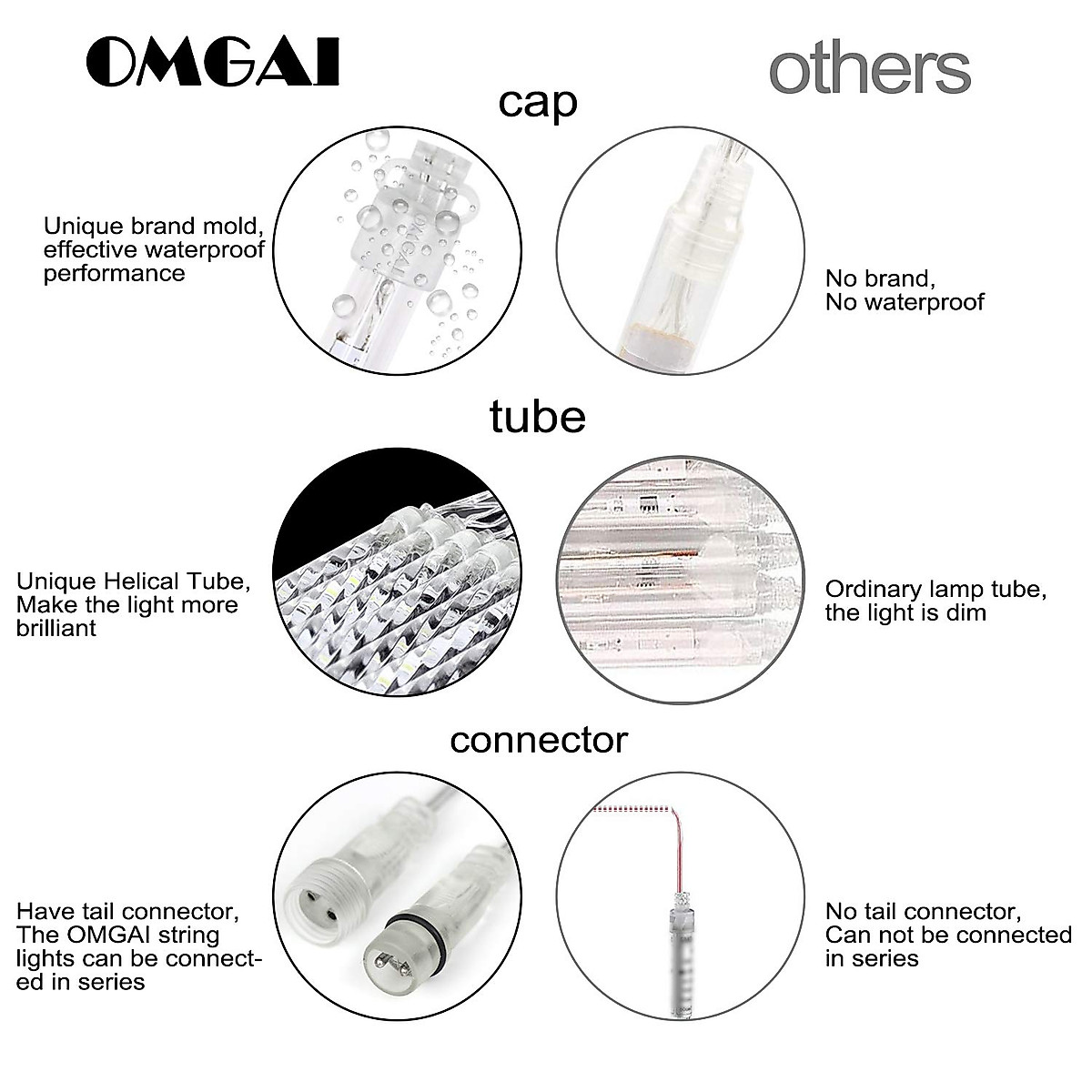 OMGAI

others

cap

Unique brand mold, effective waterproof performance

OMGAI

No brand, No waterproof

tube

Unique Helical Tube, Make the light more brilliant

Ordinary lamp tube, the light is dim

connector

Have tail connector, The OMGAI string lights can be connected in series

No tail connector, Can not be connected in series