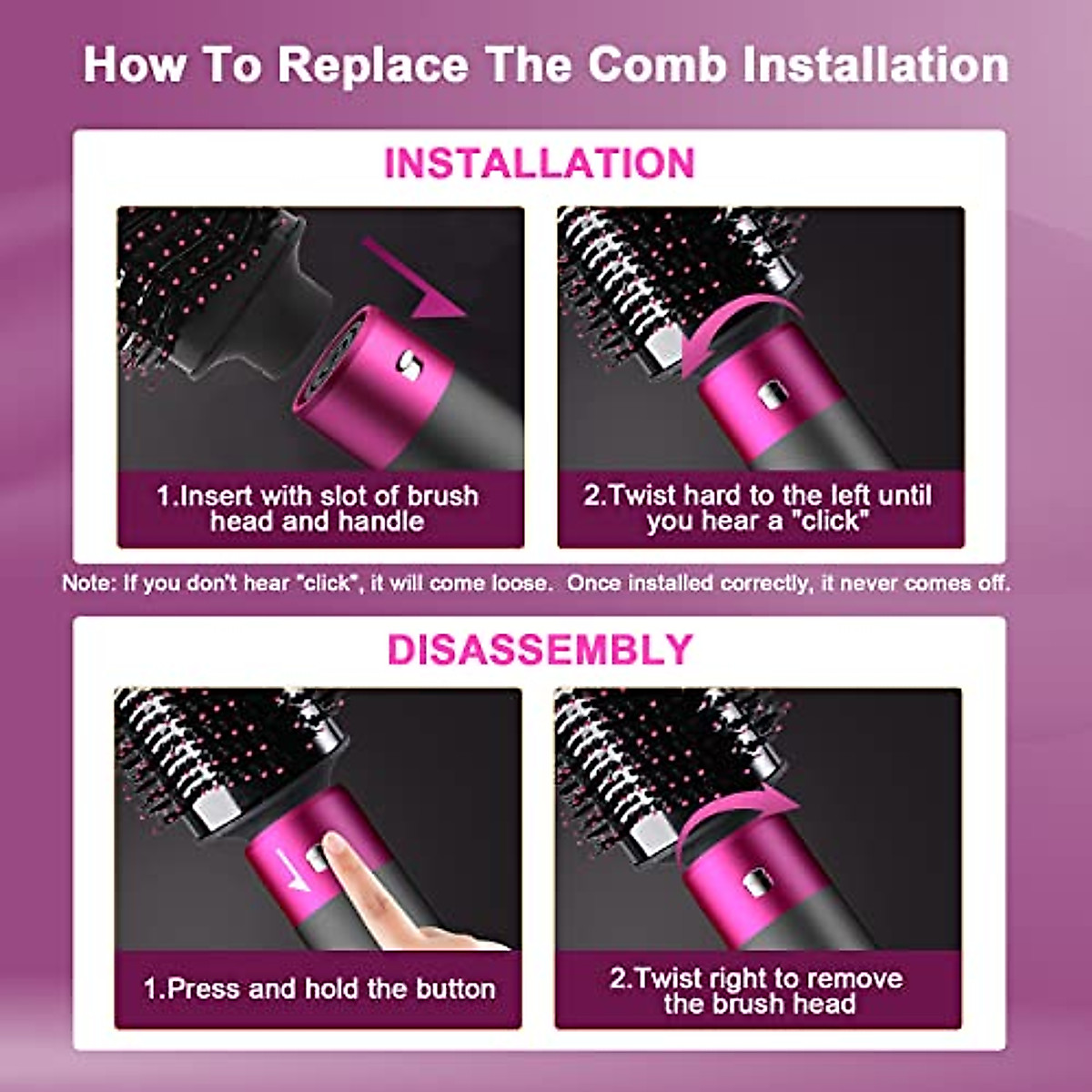 How To Replace The Comb Installation

INSTALLATION

1.Insert with slot of brush head and handle

2.Twist hard to the left until you hear a "click"

Note: If you don't hear "click", it will come loose. Once installed correctly, it never comes off.

DISASSEMBLY

1.Press and hold the button

2.Twist right to remove the brush head