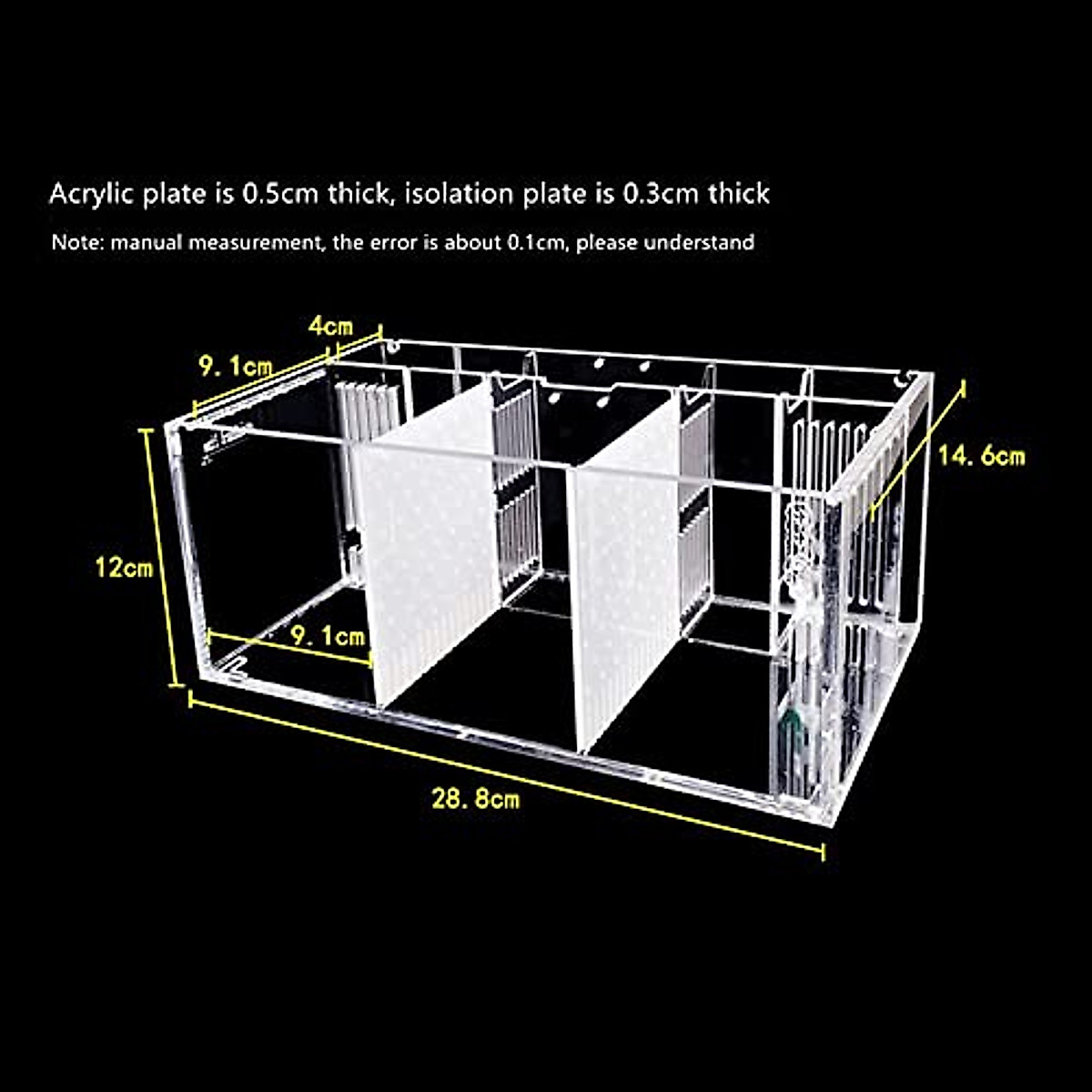 Acrylic plate is 0.5cm thick, isolation plate is 0.3cm thick

Note: manual measurement, the error is about 0.1cm, please understand

4cm

9.1cm

14.6cm

12cm

9.1cm

28.8cm