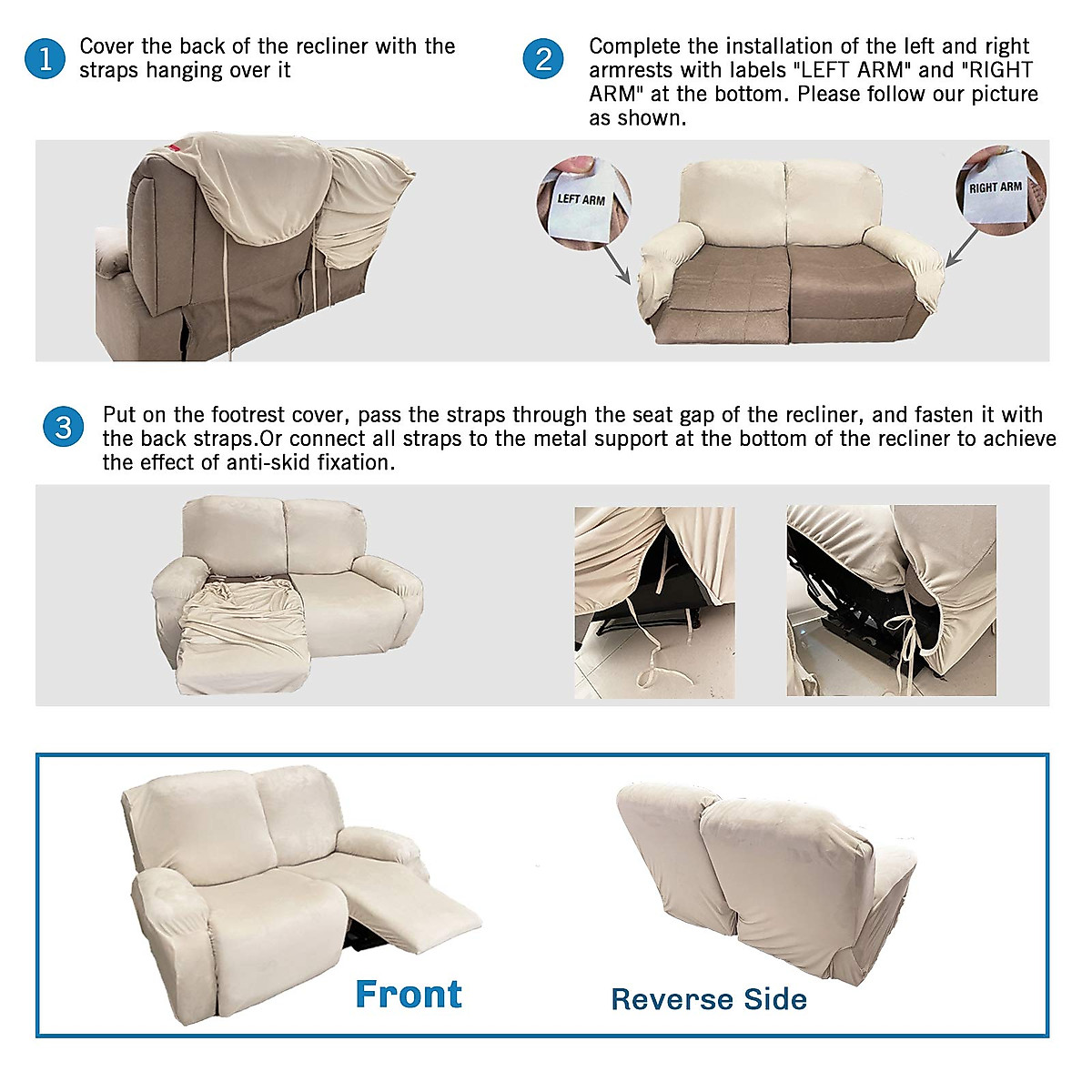 1 Cover the back of the recliner with the straps hanging over it

2 Complete the installation of the left and right armrests with labels "LEFT ARM" and "RIGHT ARM" at the bottom. Please follow our picture as shown.

LEFT ARM

RIGHT ARM

3 Put on the footrest cover, pass the straps through the seat gap of the recliner, and fasten it with the back straps.Or connect all straps to the metal support at the bottom of the recliner to achieve the effect of anti-skid fixation.

Front

Reverse Side