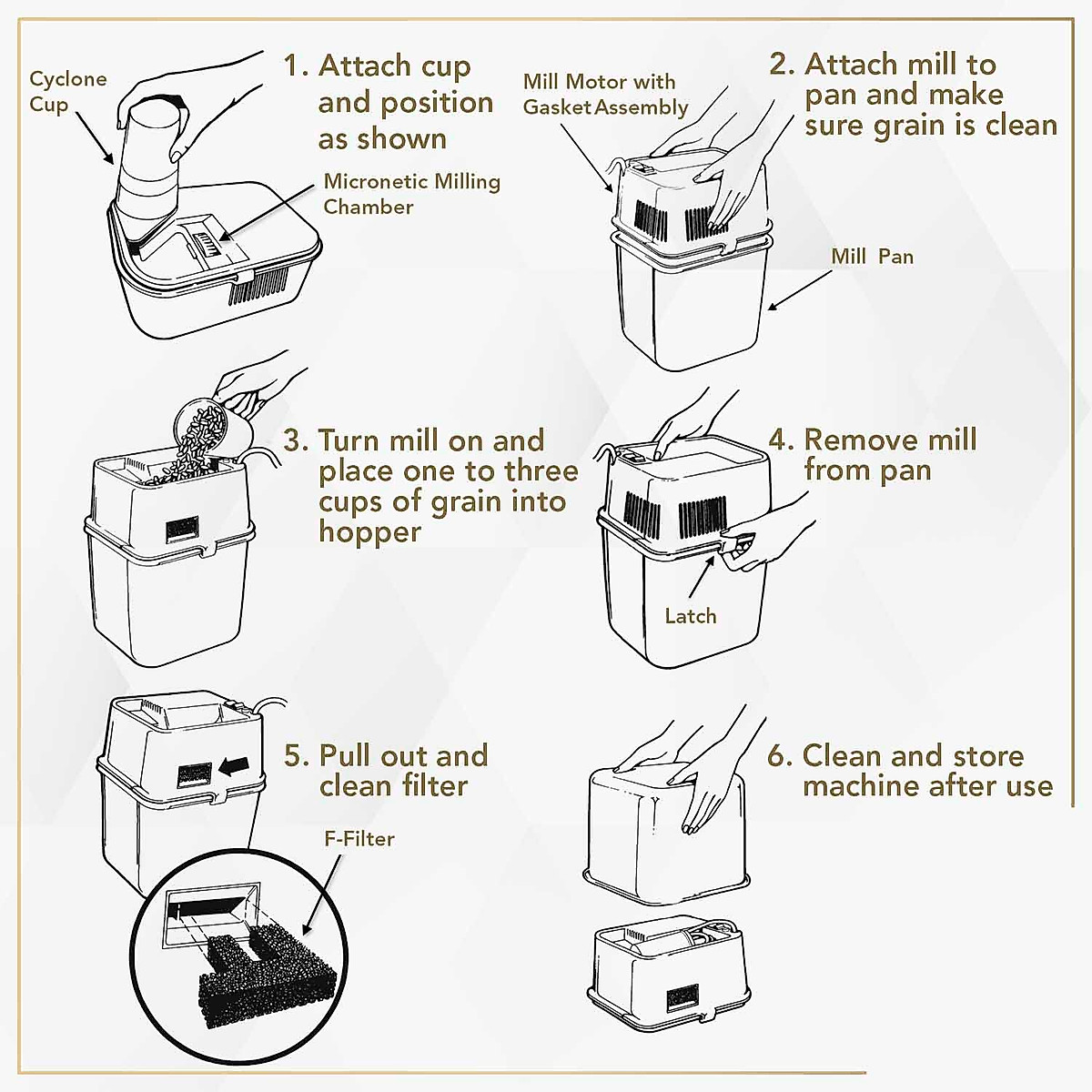 Cyclone Cup

1. Attach cup and position as shown

Micronetic Milling Chamber

Mill Motor with Gasket Assembly

2. Attach mill to pan and make sure grain is clean

Mill Pan

3. Turn mill on and place one to three cups of grain into hopper

4. Remove mill from pan

Latch

5. Pull out and clean filter

F-Filter

6. Clean and store machine after use