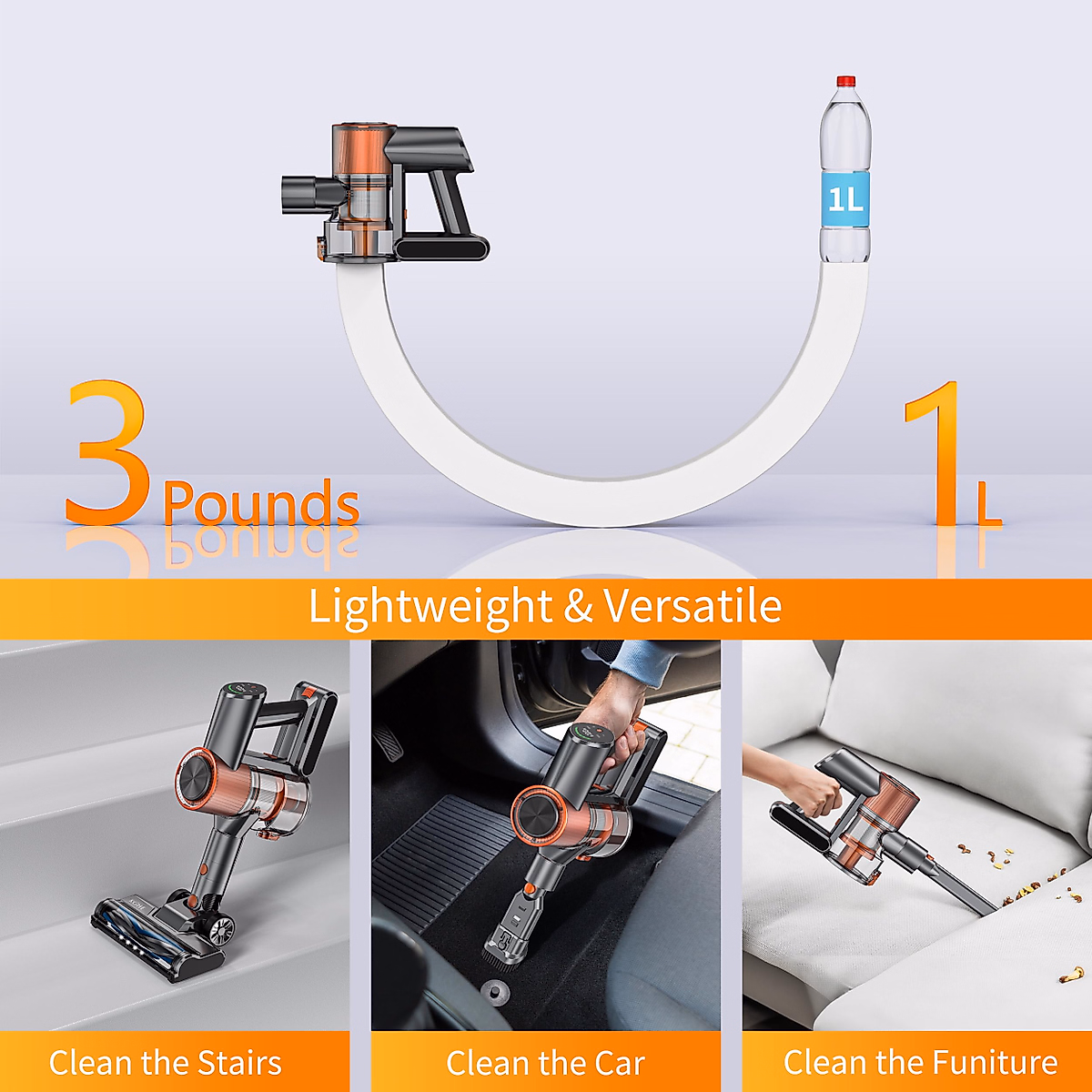 1L

3 Pounds

1 L

Lightweight & Versatile

Clean the Stairs

Clean the Car

Clean the Funiture