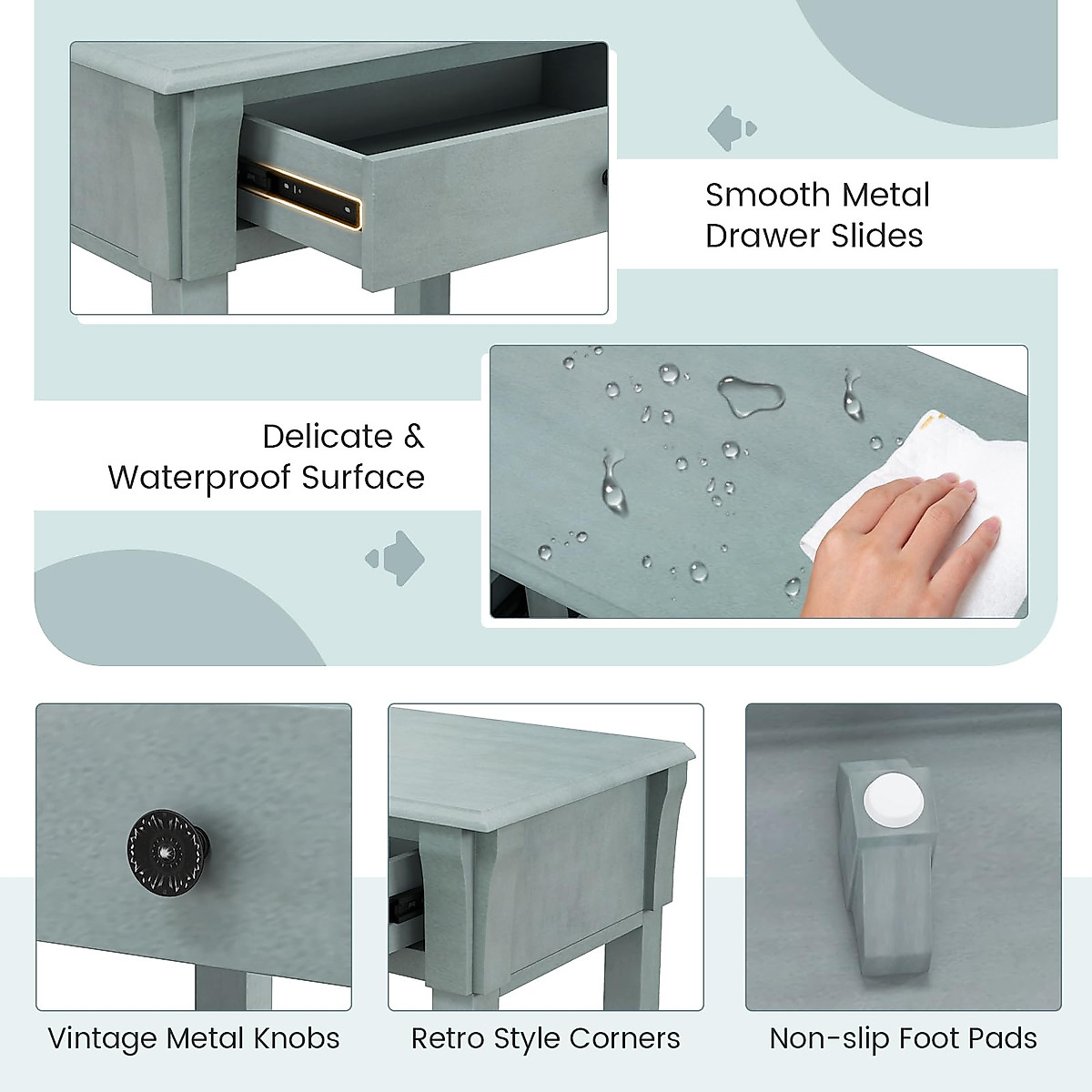 Smooth Metal Drawer Slides

Delicate & Waterproof Surface

Vintage Metal Knobs

Retro Style Corners

Non-slip Foot Pads