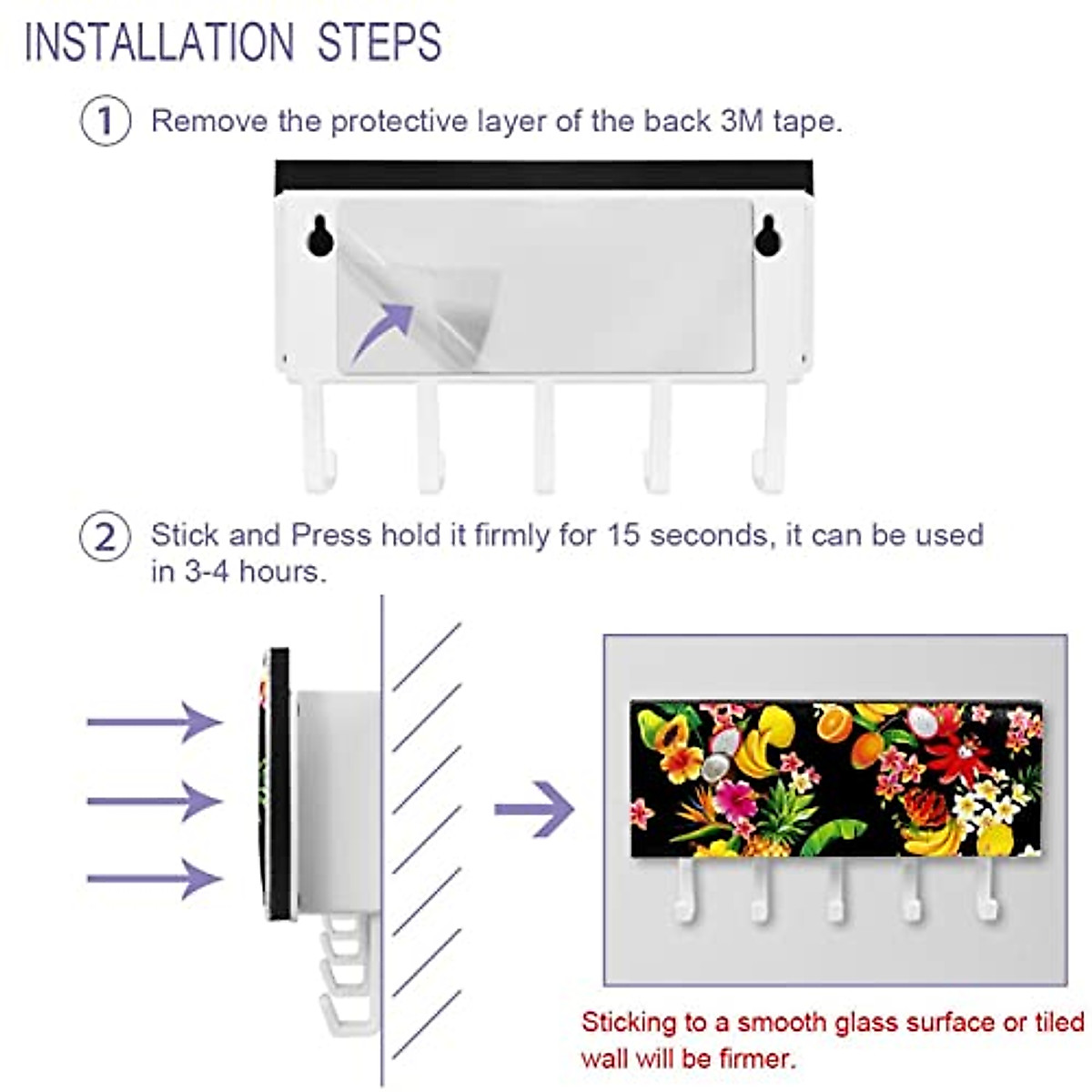 INSTALLATION STEPS

1 Remove the protective layer of the back 3M tape.

2 Stick and Press hold it firmly for 15 seconds, it can be used in 3-4 hours.

Sticking to a smooth glass surface or tiled wall will be firmer.