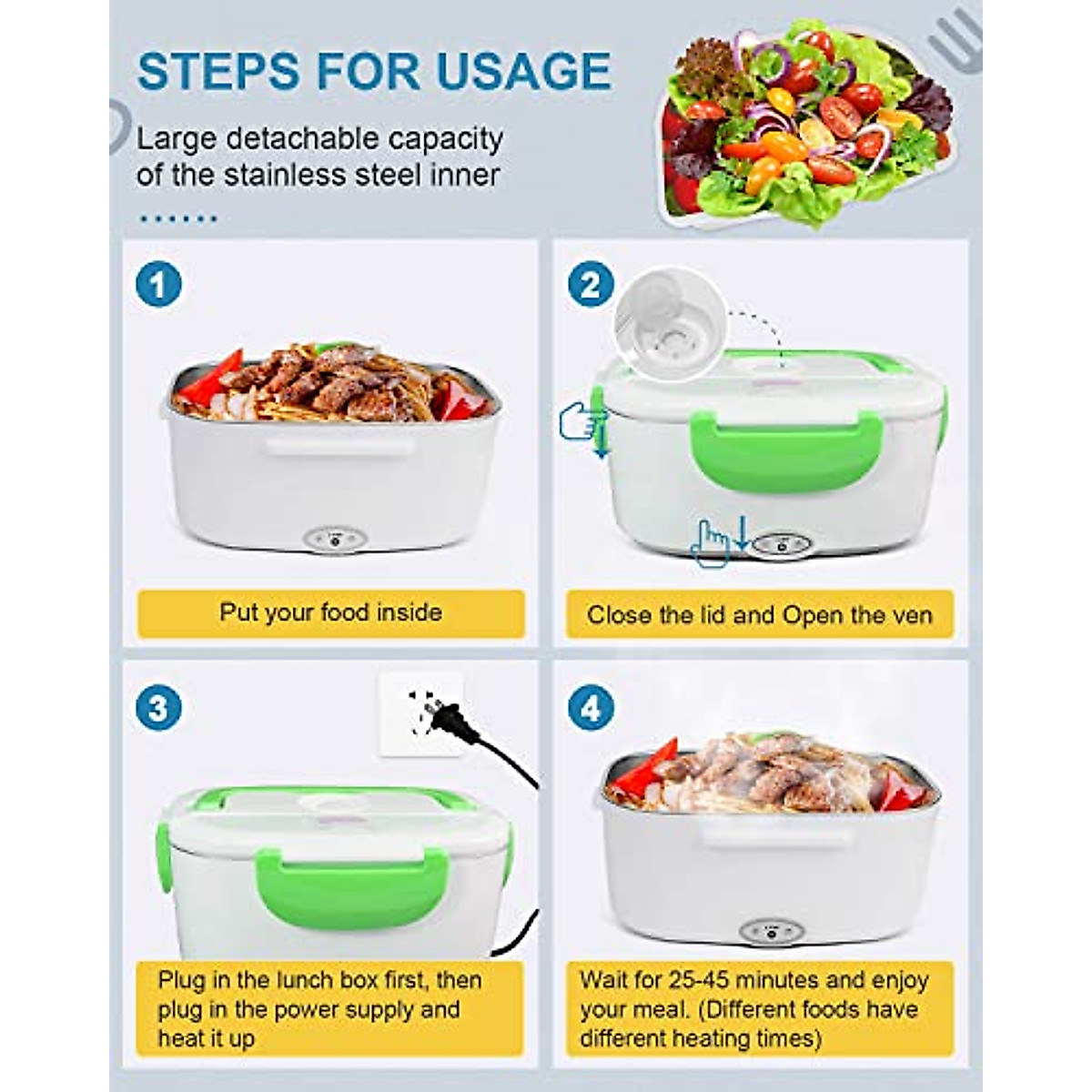 STEPS FOR USAGE

Large detachable capacity of the stainless steel inner

1

Put your food inside

2

Close the lid and Open the ven

3

Plug in the lunch box first, then plug in the power supply and heat it up

4

Wait for 25-45 minutes and enjoy your meal. (Different foods have different heating times)