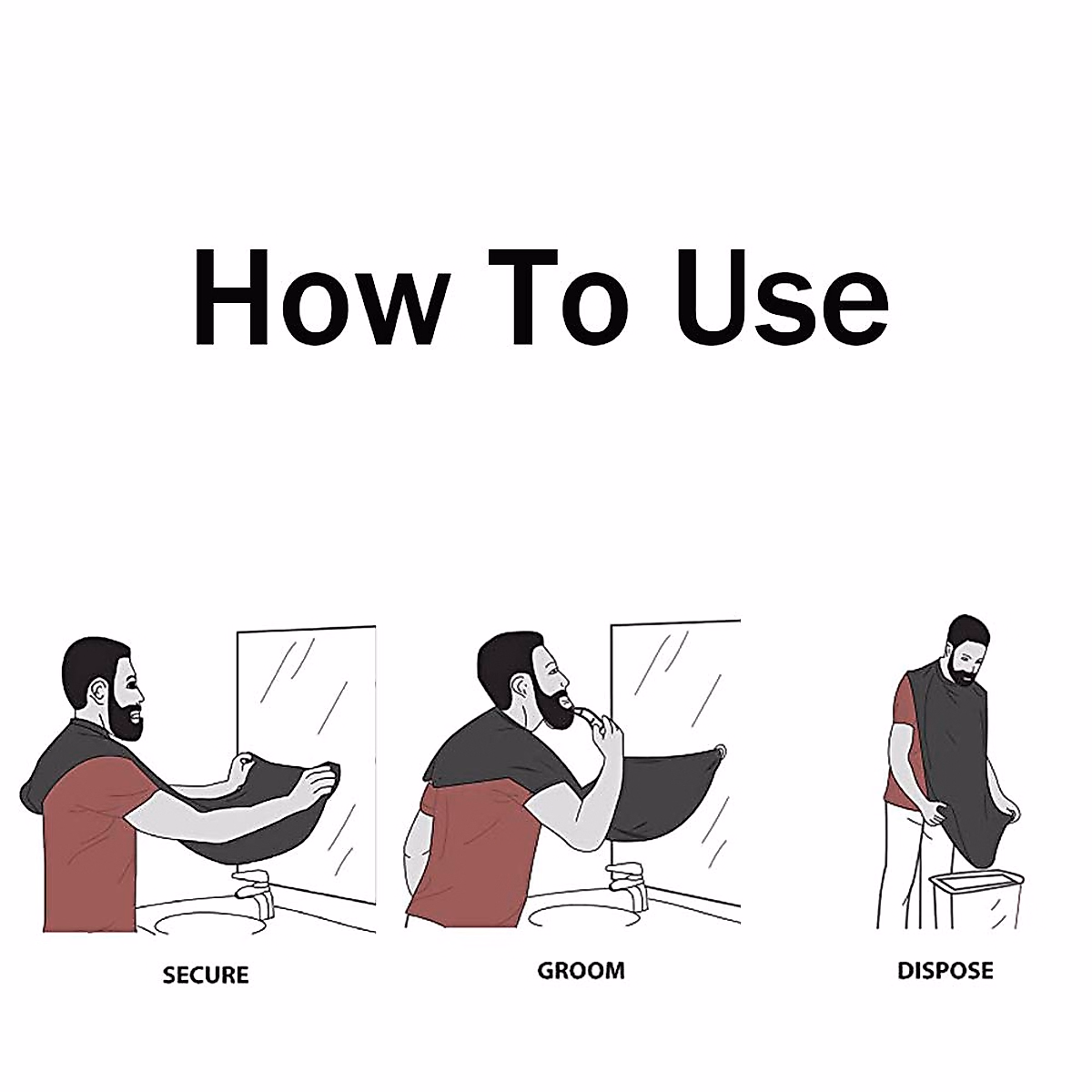 How To Use

SECURE

GROOM

DISPOSE