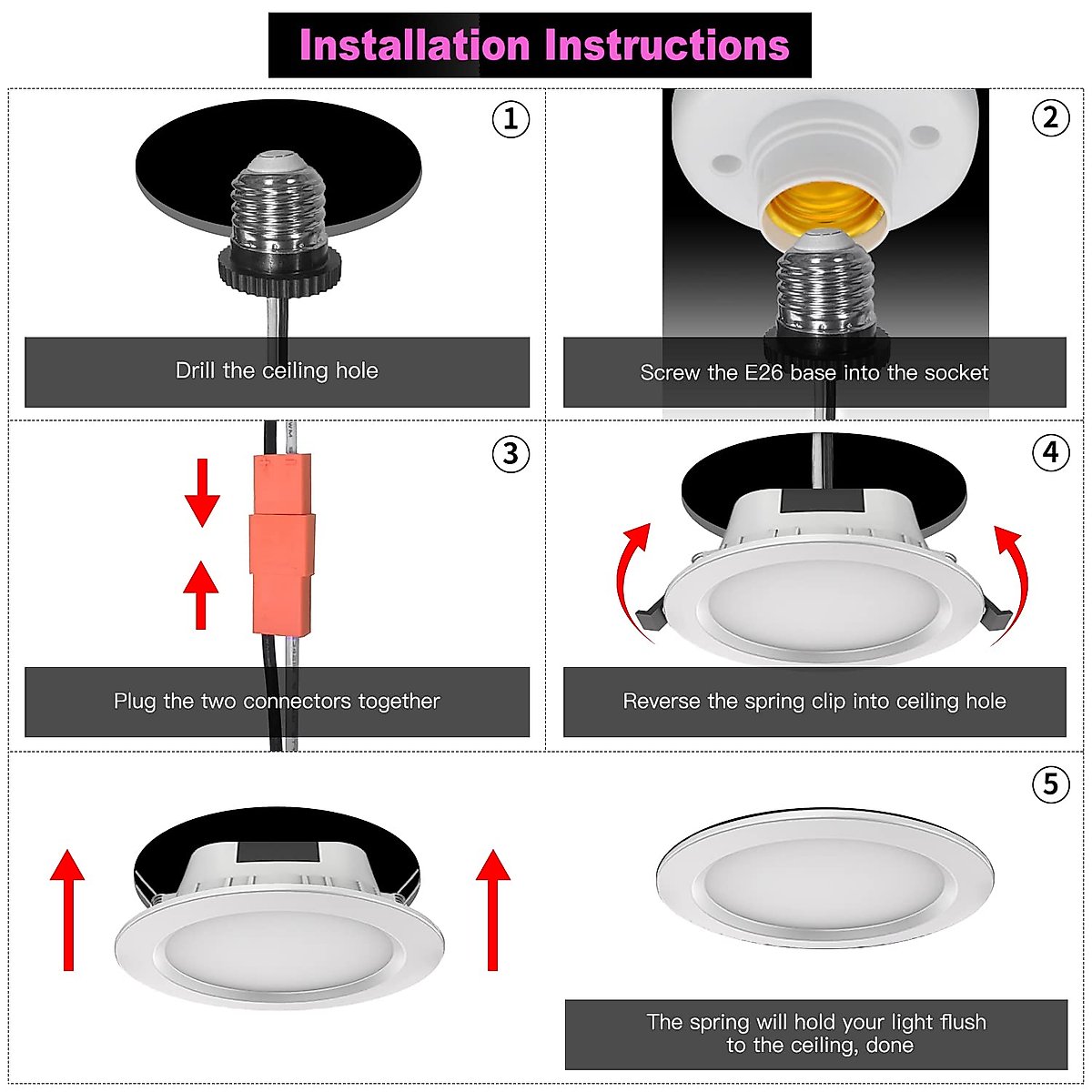 Installation Instructions

①

Drill the ceiling hole

②

Screw the E26 base into the socket

③

Plug the two connectors together

④

Reverse the spring clip into ceiling hole

⑤

The spring will hold your light flush to the ceiling, done