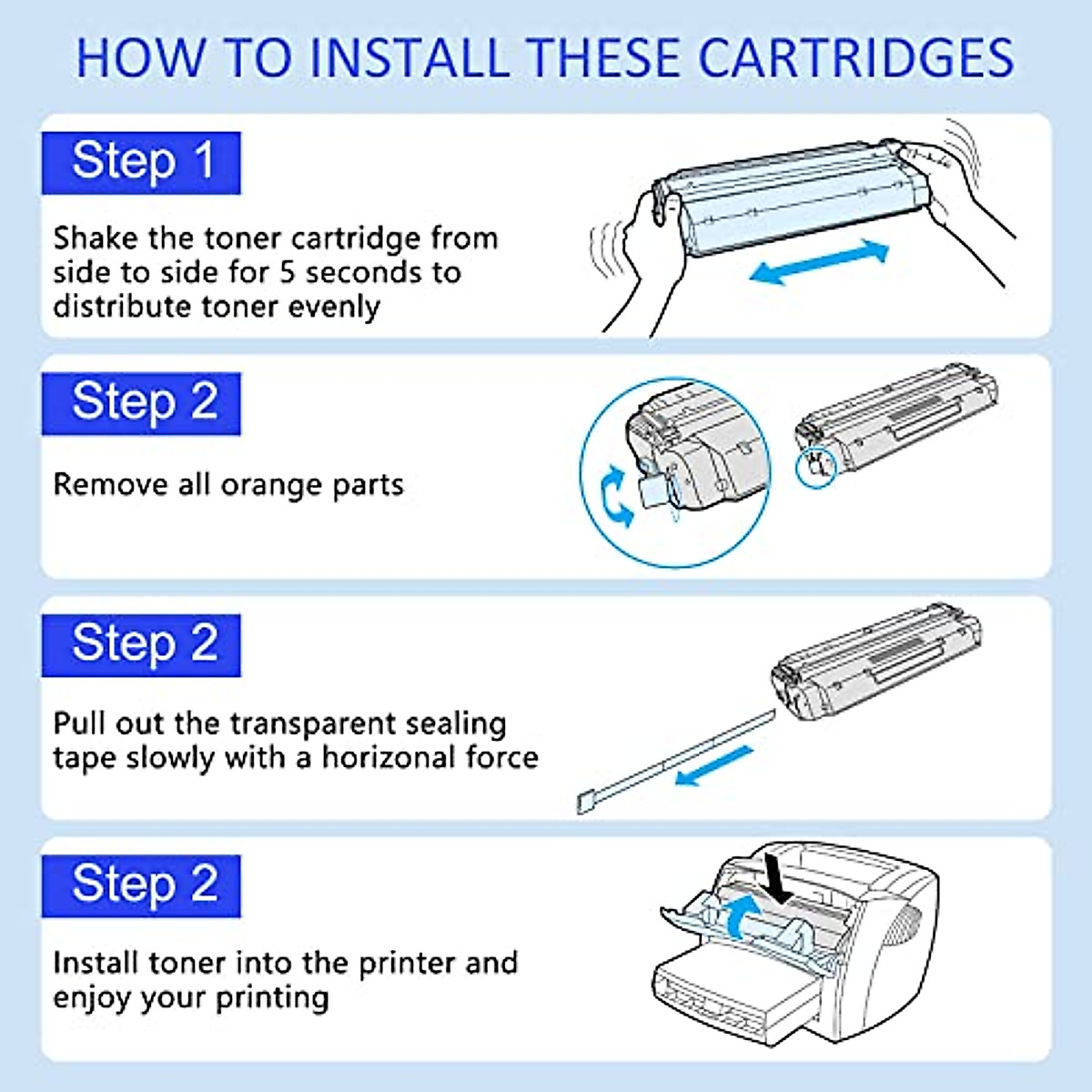 HOW TO INSTALL THESE CARTRIDGES

Step 1

Shake the toner cartridge from side to side for 5 seconds to distribute toner evenly

Step 2

Remove all orange parts

Step 2

Pull out the transparent sealing tape slowly with a horizonal force

Step 2

Install toner into the printer and enjoy your printing