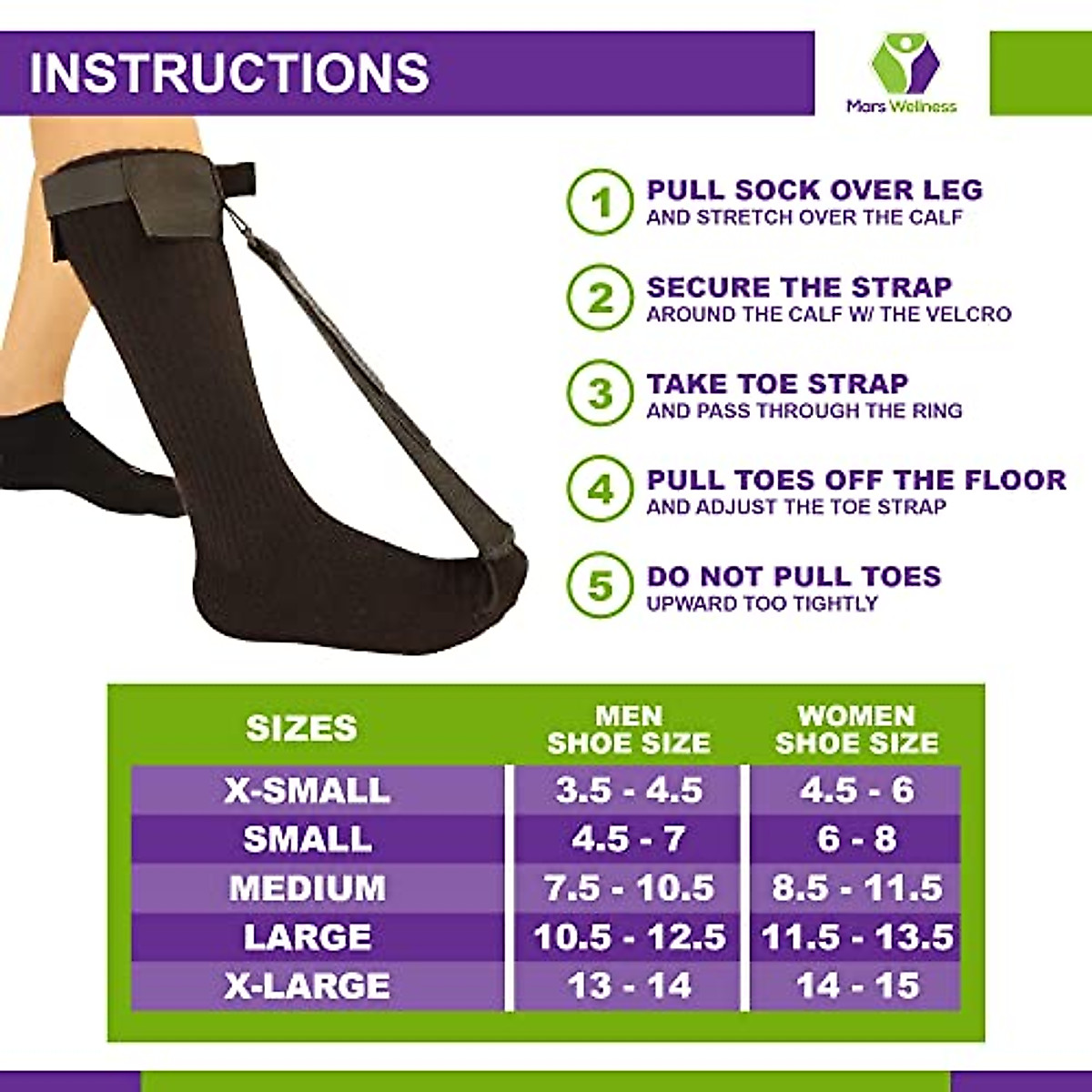 INSTRUCTIONS

Mars Wellness

1 PULL SOCK OVER LEG AND STRETCH OVER THE CALF

2 SECURE THE STRAP AROUND THE CALF W/ THE VELCRO

3 TAKE TOE STRAP AND PASS THROUGH THE RING

4 PULL TOES OFF THE FLOOR AND ADJUST THE TOE STRAP

5 DO NOT PULL TOES UPWARD TOO TIGHTLY

| SIZES | MEN SHOE SIZE | WOMEN SHOE SIZE |
|---|---|---|
| X-SMALL | 3.5 - 4.5 | 4.5 - 6 |
| SMALL | 4.5 - 7 | 6 - 8 |
| MEDIUM | 7.5 - 10.5 | 8.5 - 11.5 |
| LARGE | 10.5 - 12.5 | 11.5 - 13.5 |
| X-LARGE | 13 - 14 | 14 - 15 |