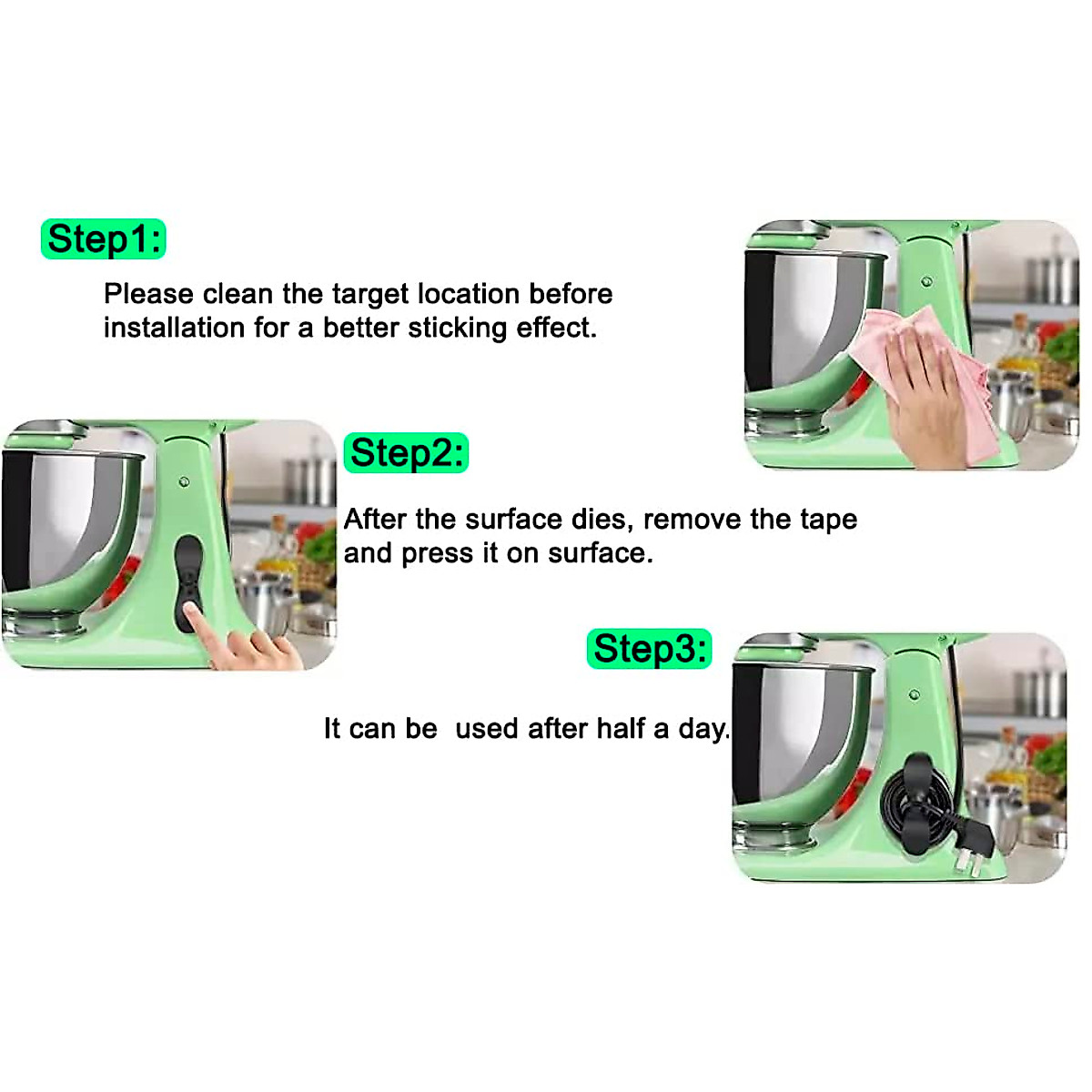 Step1:

Please clean the target location before installation for a better sticking effect.

Step2:

After the surface dies, remove the tape and press it on surface.

Step3:

It can be  used after half a day.