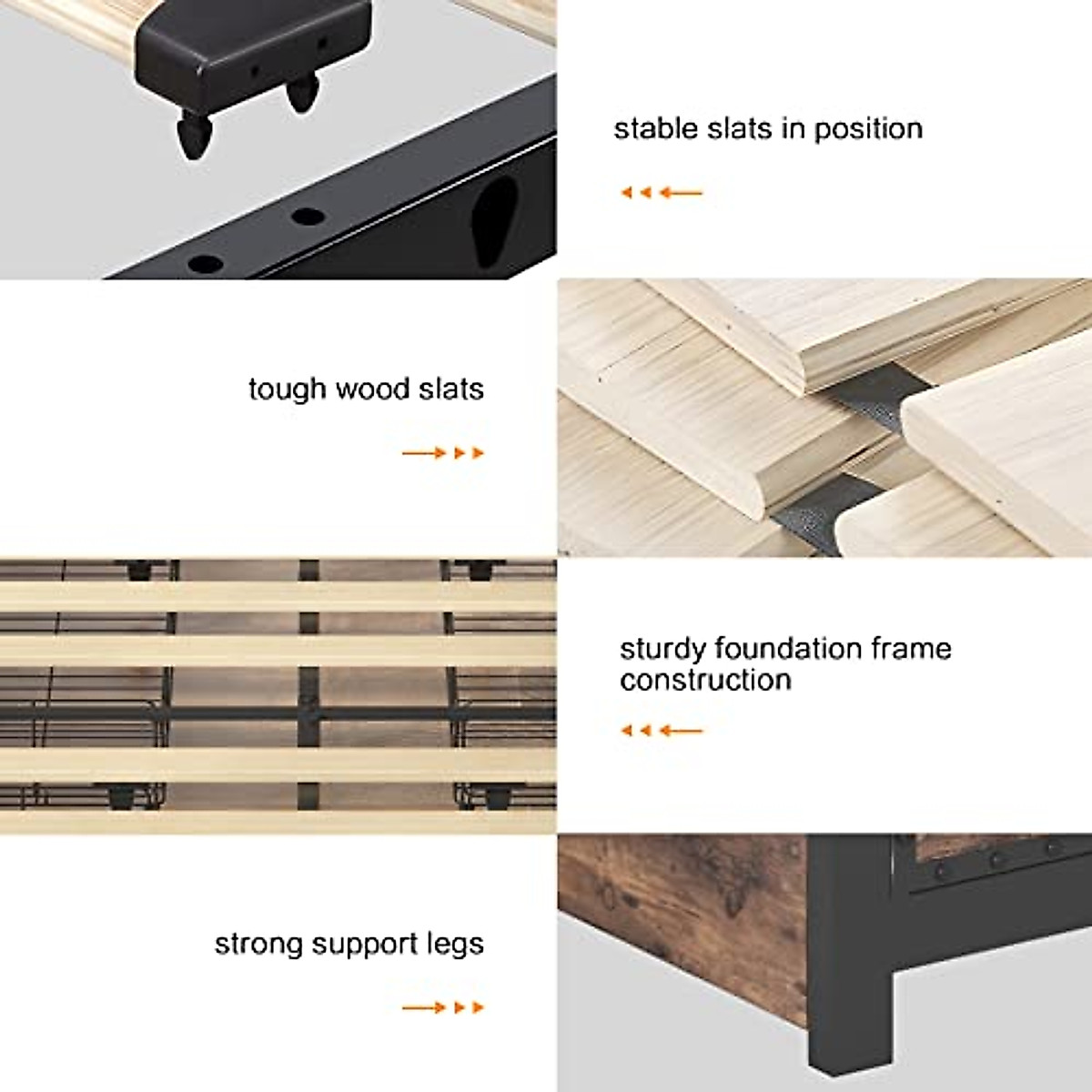 stable slats in position

tough wood slats

sturdy foundation frame construction

strong support legs