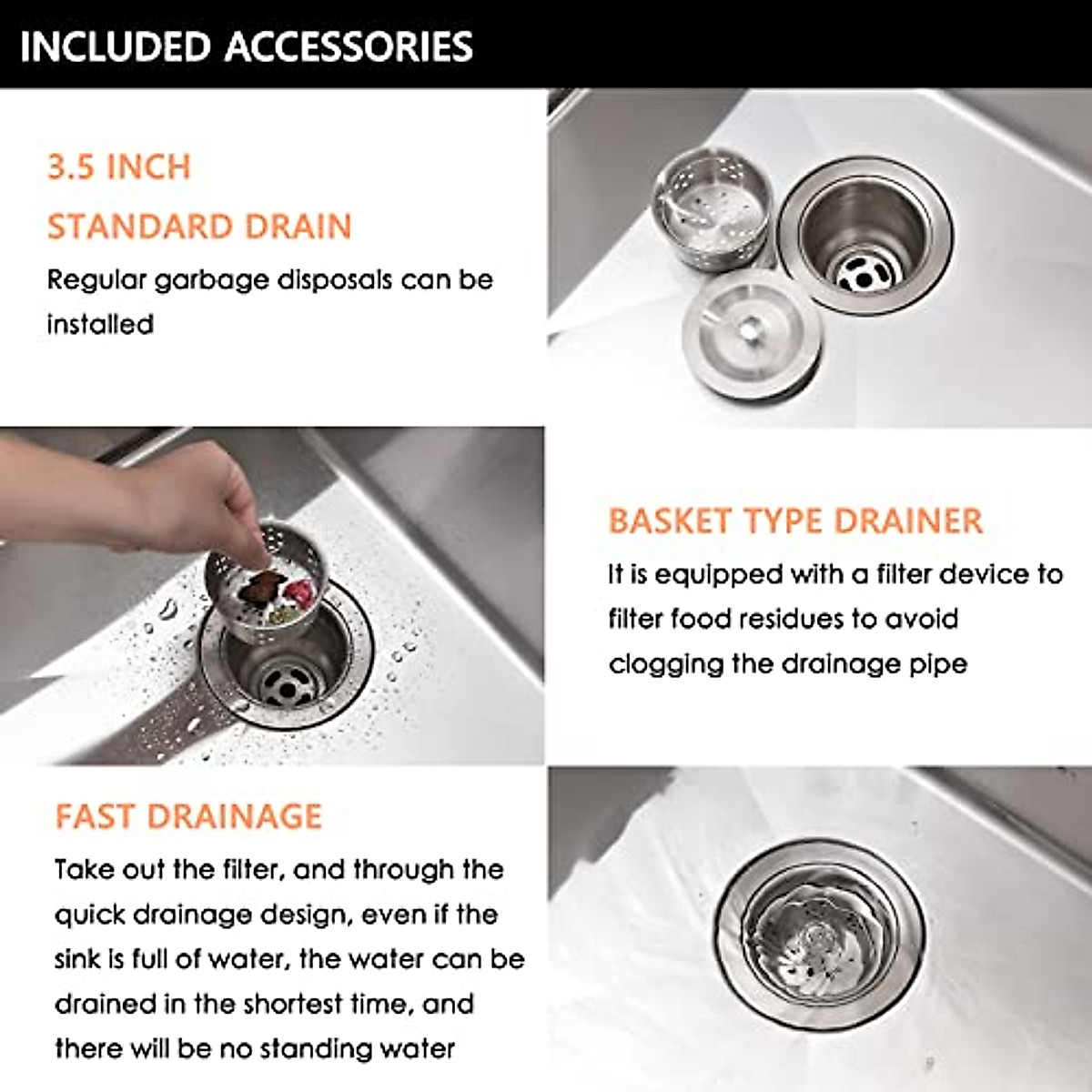 INCLUDED ACCESSORIES

3.5 INCH
STANDARD DRAIN

Regular garbage disposals can be installed

BASKET TYPE DRAINER

It is equipped with a filter device to filter food residues to avoid clogging the drainage pipe

FAST DRAINAGE

Take out the filter, and through the quick drainage design, even if the sink is full of water, the water can be drained in the shortest time, and there will be no standing water