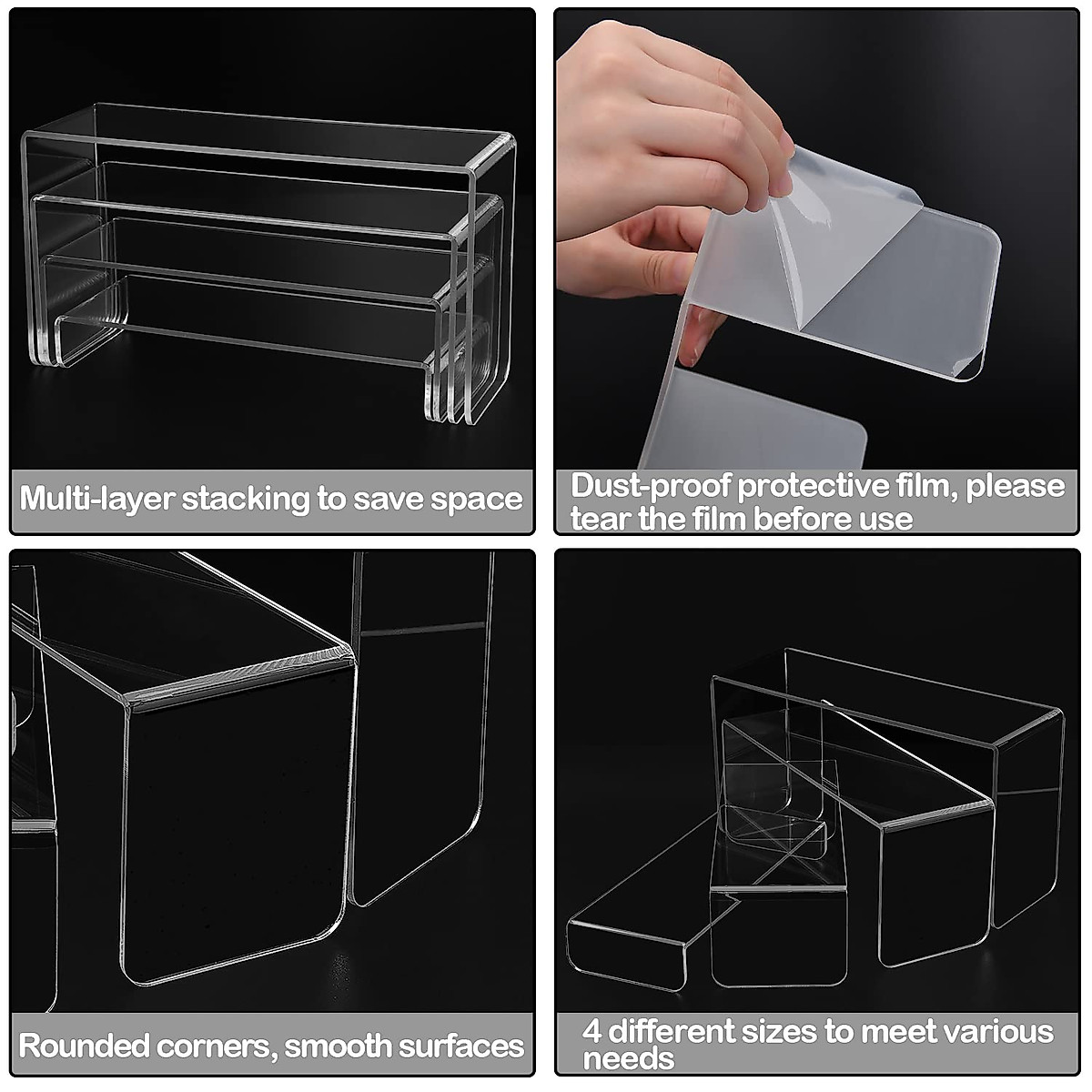 Multi-layer stacking to save space

Dust-proof protective film, please tear the film before use

Rounded corners, smooth surfaces

4 different sizes to meet various needs