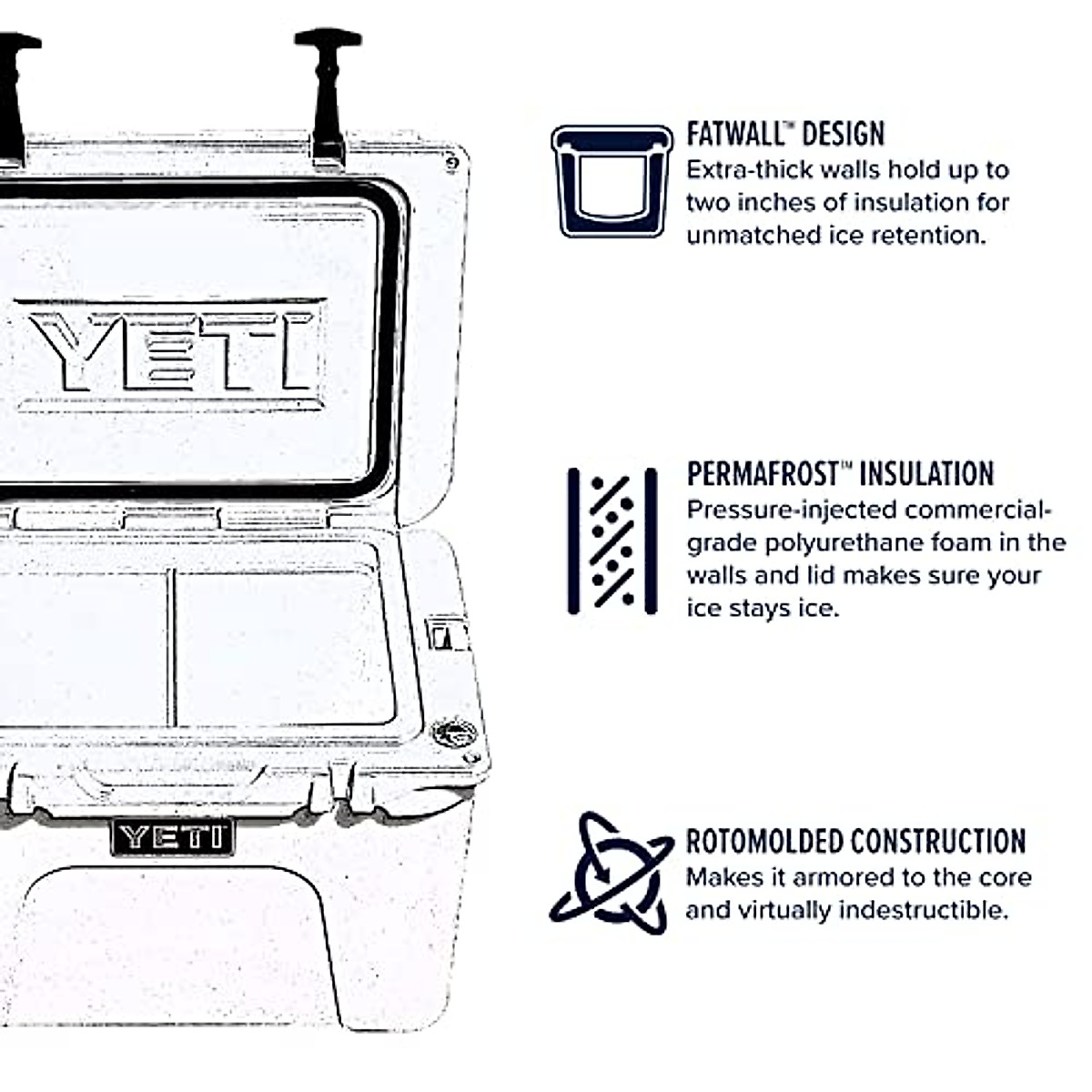 YETI

YETI

FATWALL™ DESIGN
Extra-thick walls hold up to two inches of insulation for unmatched ice retention.

PERMAFROST™ INSULATION
Pressure-injected commercial-grade polyurethane foam in the walls and lid makes sure your ice stays ice.

ROTOMOLDED CONSTRUCTION
Makes it armored to the core and virtually indestructible.