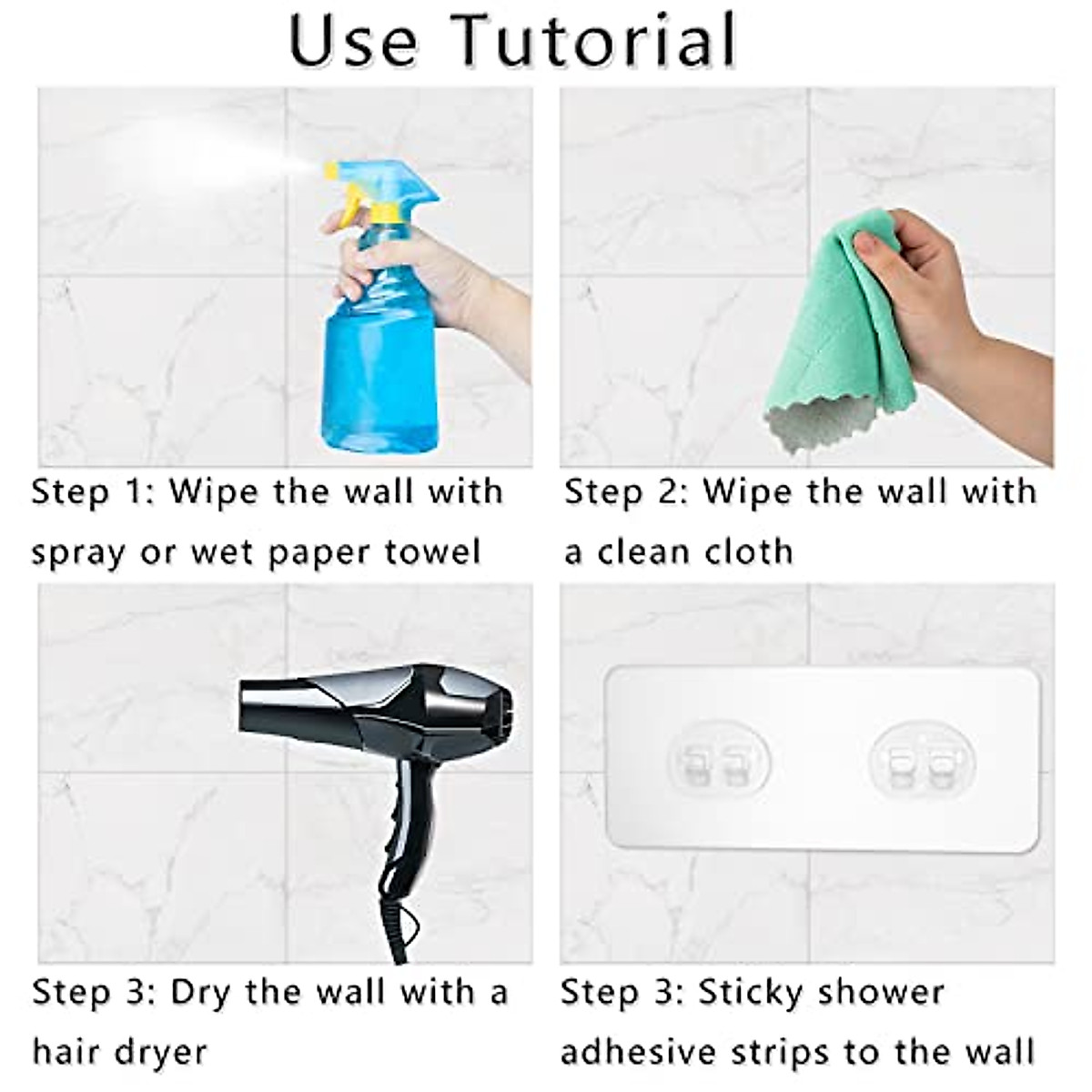 Use Tutorial

Step 1: Wipe the wall with spray or wet paper towel

Step 2: Wipe the wall with a clean cloth

Step 3: Dry the wall with a hair dryer

Step 3: Sticky shower adhesive strips to the wall