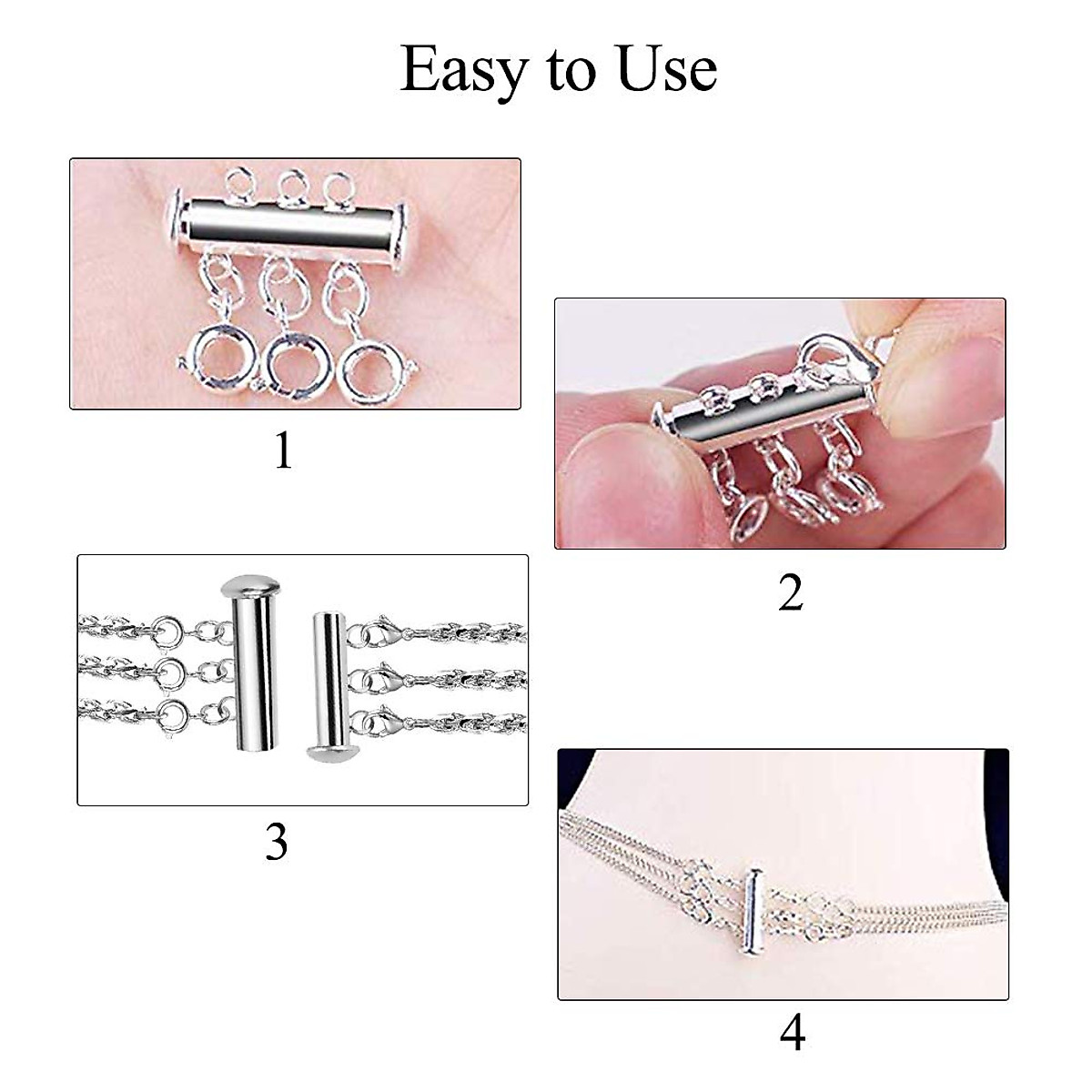 Easy to Use

1

2

3

4