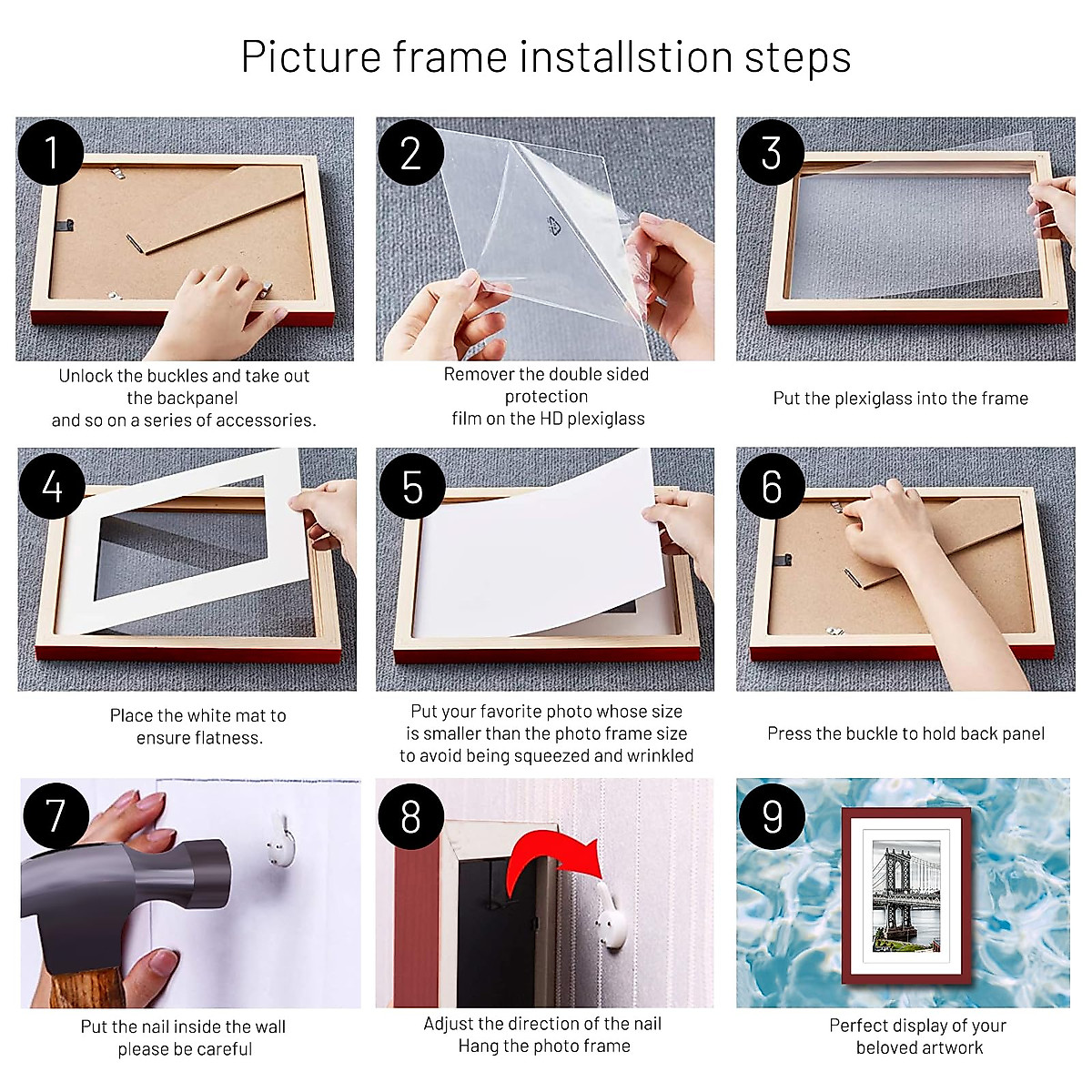 Picture frame installstion steps

1
Unlock the buckles and take out the backpanel and so on a series of accessories.

2
Remover the double sided protection film on the HD plexiglass

3
Put the plexiglass into the frame

4
Place the white mat to ensure flatness.

5
Put your favorite photo whose size is smaller than the photo frame size to avoid being squeezed and wrinkled

6
Press the buckle to hold back panel

7
Put the nail inside the wall please be careful

8
Adjust the direction of the nail Hang the photo frame

9
Perfect display of your beloved artwork