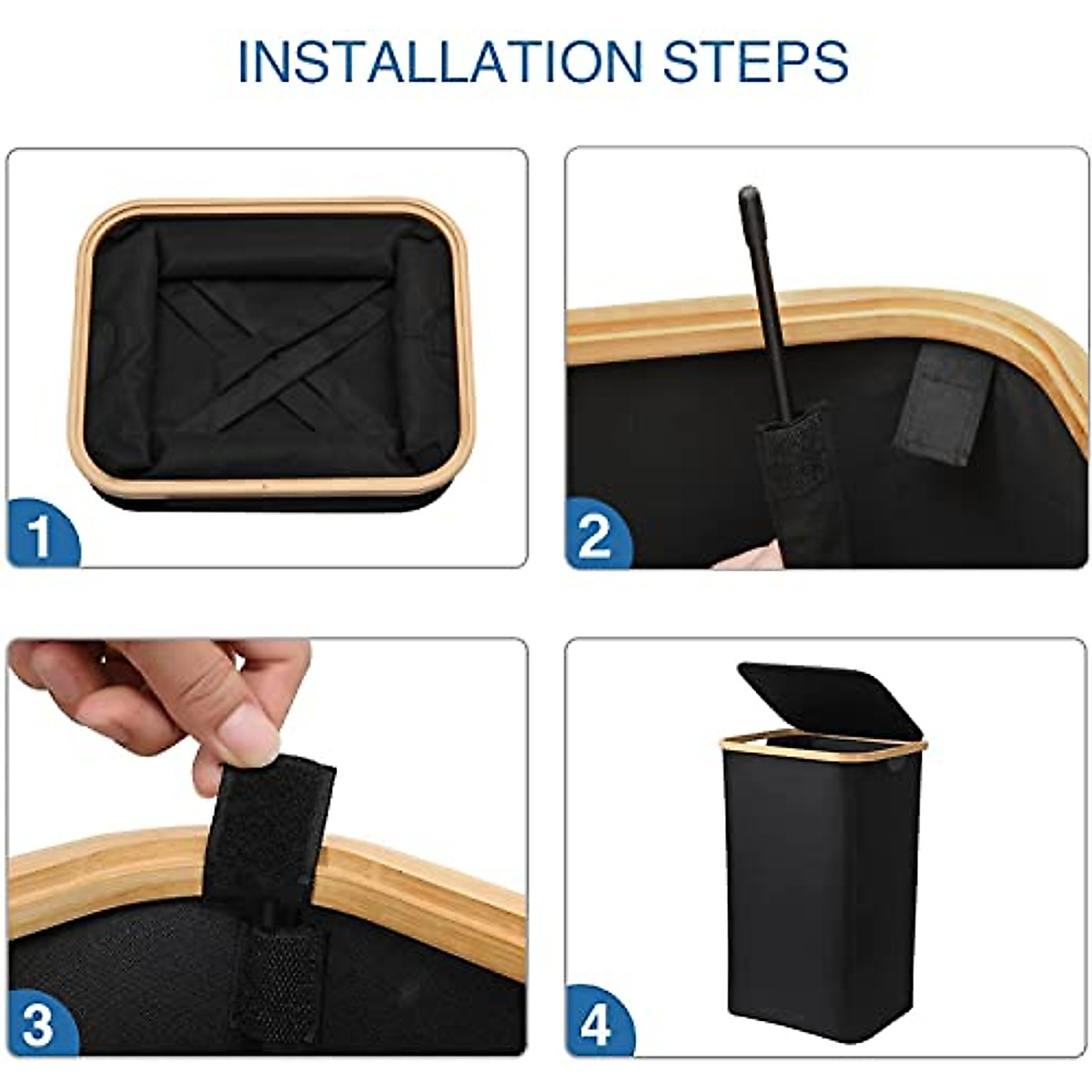 INSTALLATION STEPS

1

2

3

4