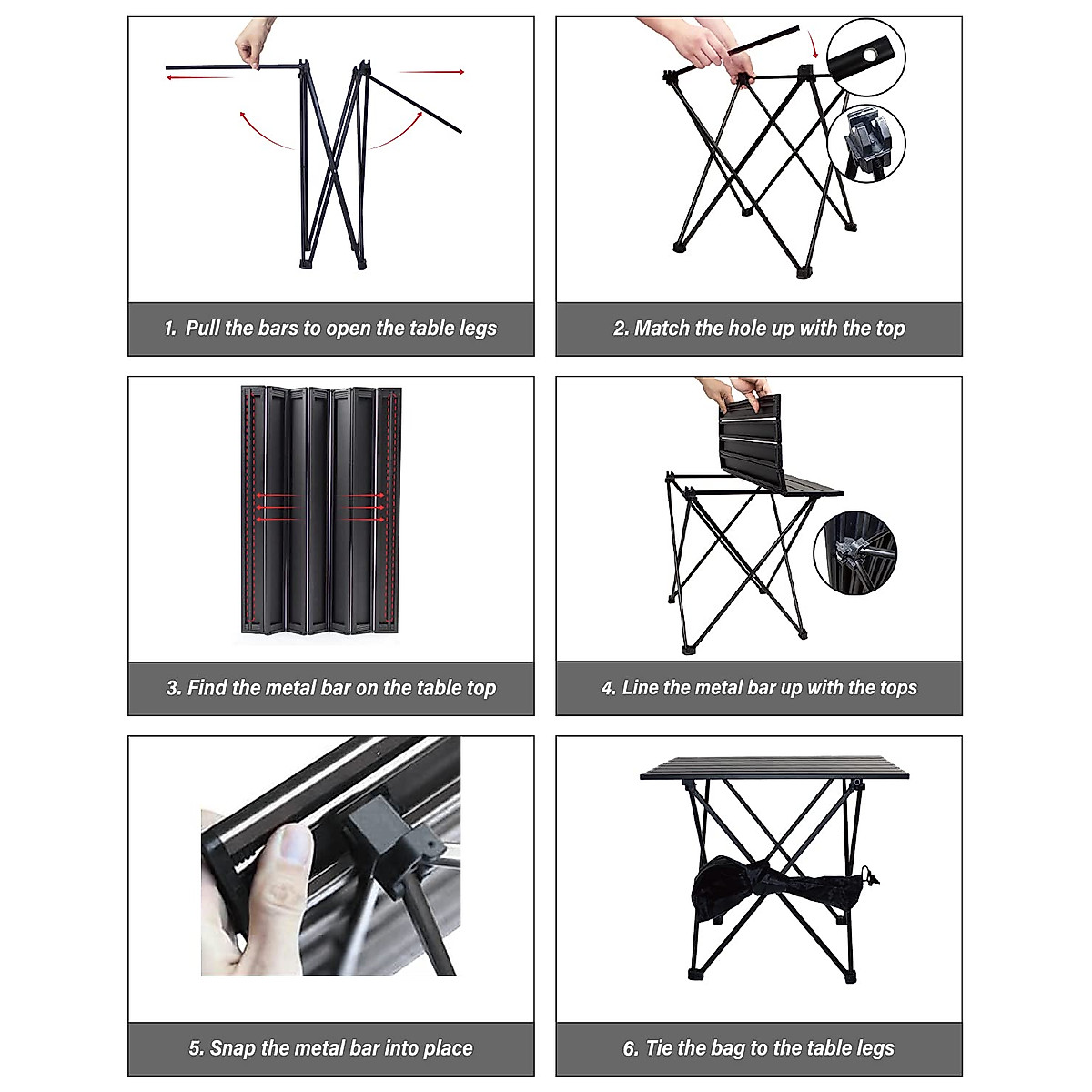 1. Pull the bars to open the table legs

2. Match the hole up with the top

3. Find the metal bar on the table top

4. Line the metal bar up with the tops

5. Snap the metal bar into place

6. Tie the bag to the table legs