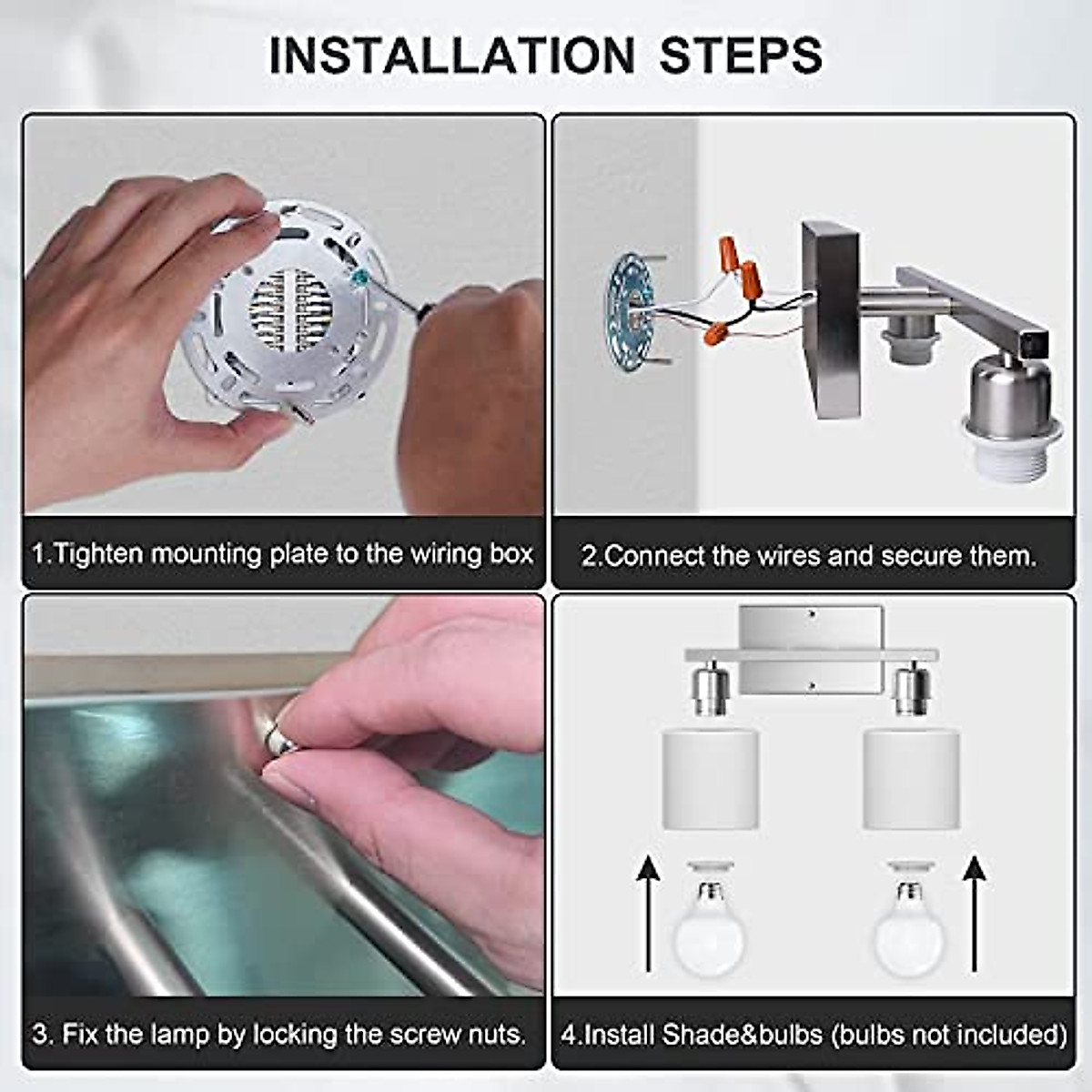 INSTALLATION STEPS

1.Tighten mounting plate to the wiring box

2.Connect the wires and secure them.

3. Fix the lamp by locking the screw nuts.

4.Install Shade&bulbs (bulbs not included)