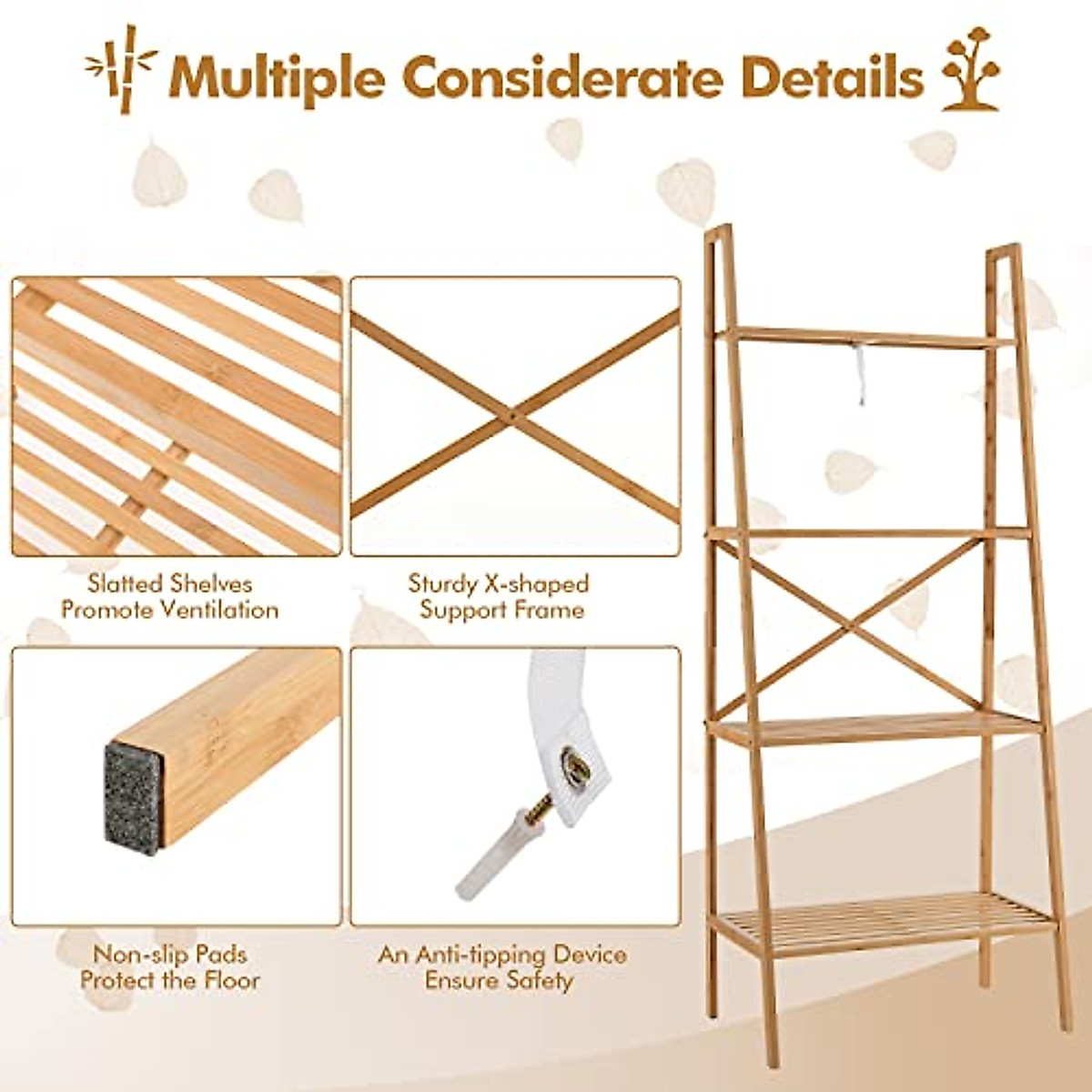 Multiple Considerate Details

Slatted Shelves
Promote Ventilation

Sturdy X-shaped
Support Frame

Non-slip Pads
Protect the Floor

An Anti-tipping Device
Ensure Safety