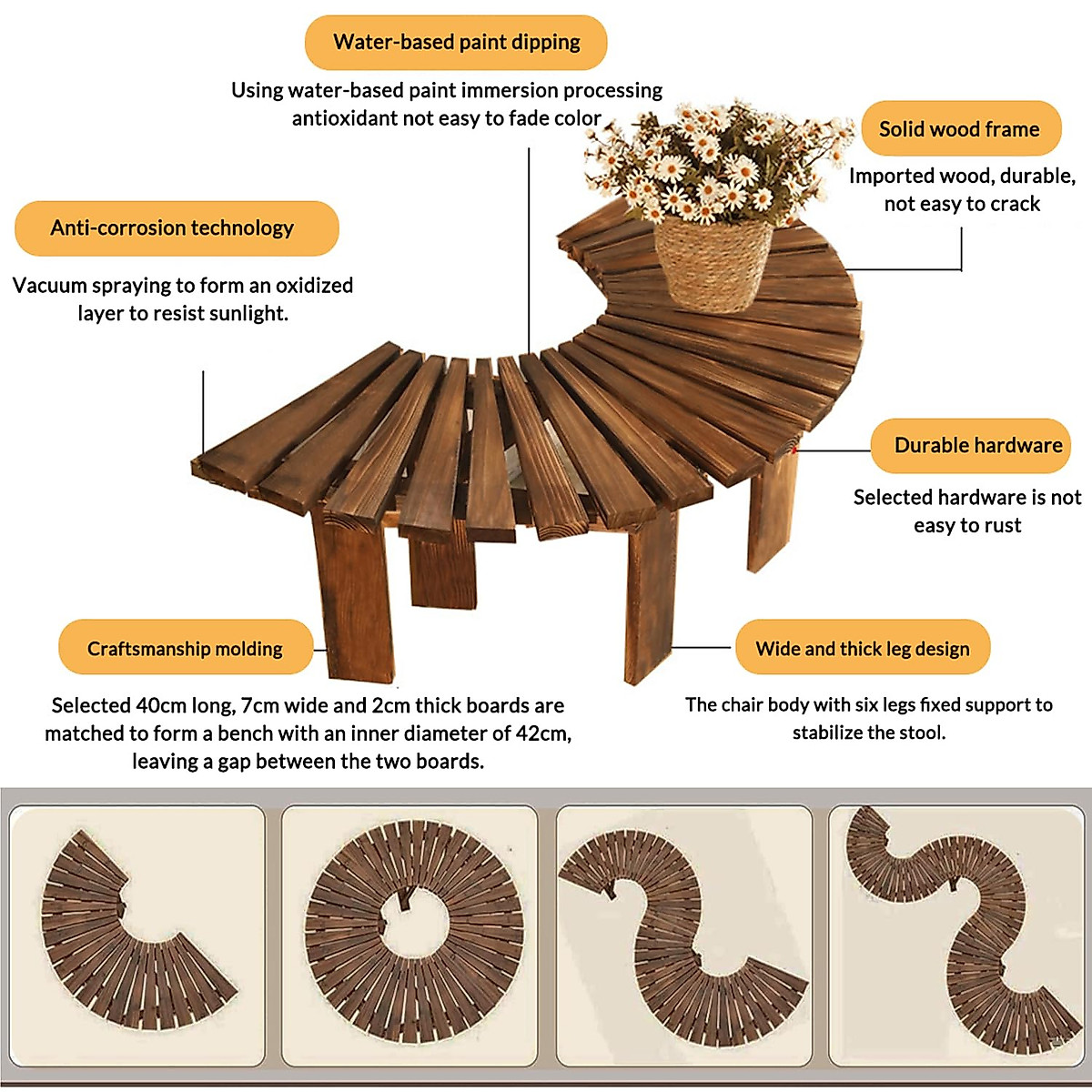 Water-based paint dipping

Using water-based paint immersion processing antioxidant not easy to fade color

Solid wood frame

Imported wood, durable, not easy to crack

Anti-corrosion technology

Vacuum spraying to form an oxidized layer to resist sunlight.

Durable hardware

Selected hardware is not easy to rust

Craftsmanship molding

Selected 40cm long, 7cm wide and 2cm thick boards are matched to form a bench with an inner diameter of 42cm, leaving a gap between the two boards.

Wide and thick leg design

The chair body with six legs fixed support to stabilize the stool.