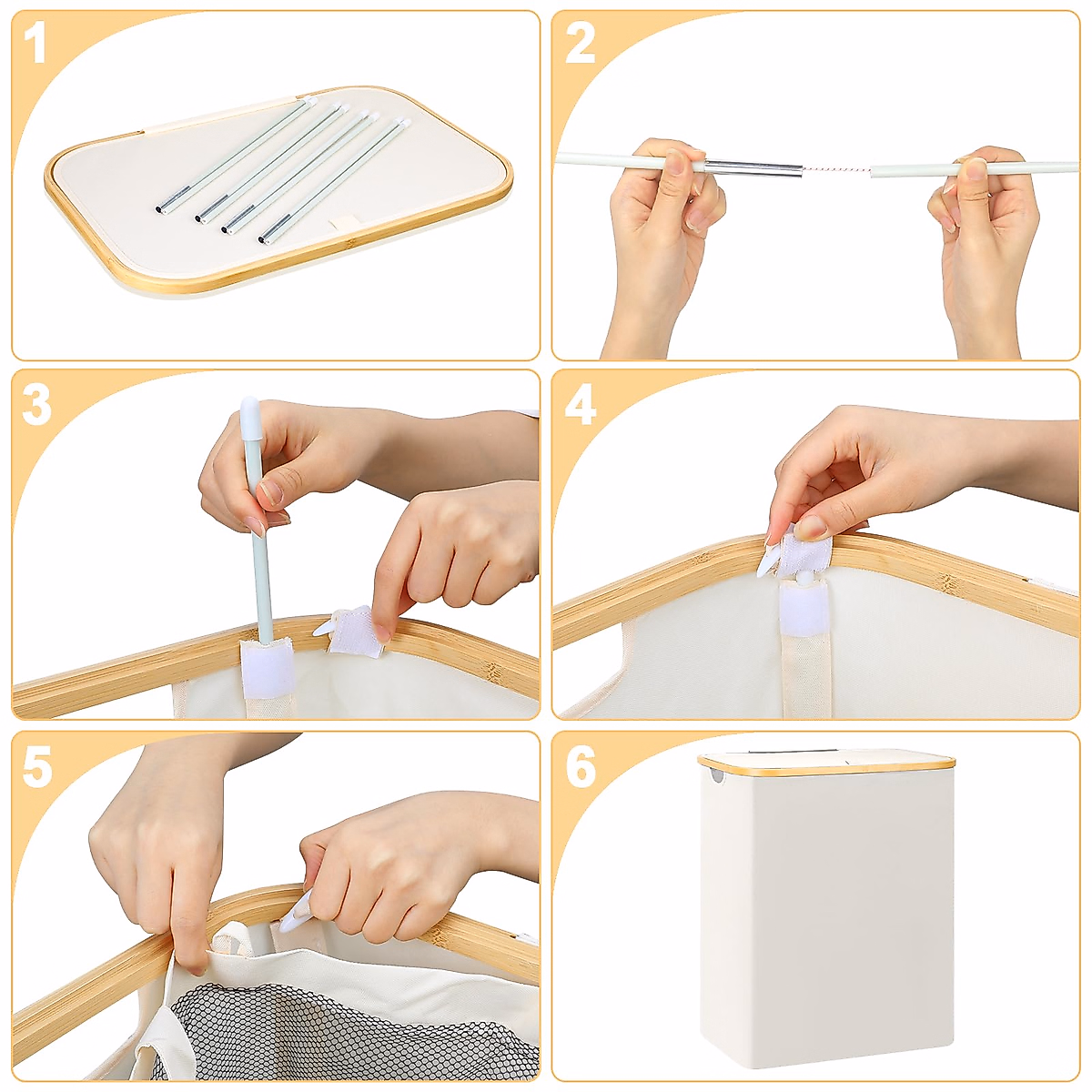 1

2

3

4

5

6