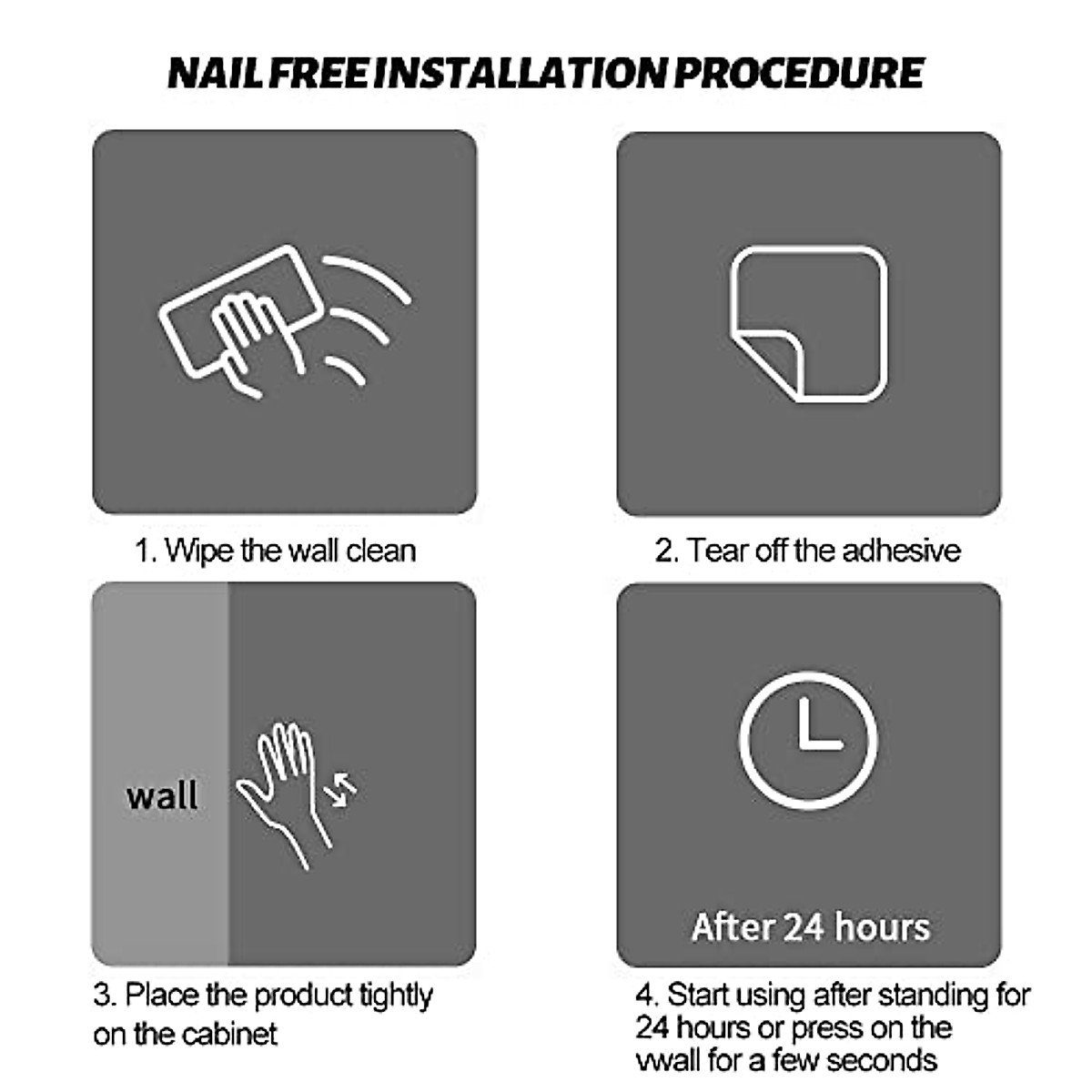 NAIL FREE INSTALLATION PROCEDURE

1. Wipe the wall clean

2. Tear off the adhesive

wall

3. Place the product tightly on the cabinet

After 24 hours

4. Start using after standing for 24 hours or press on the vwall for a few seconds