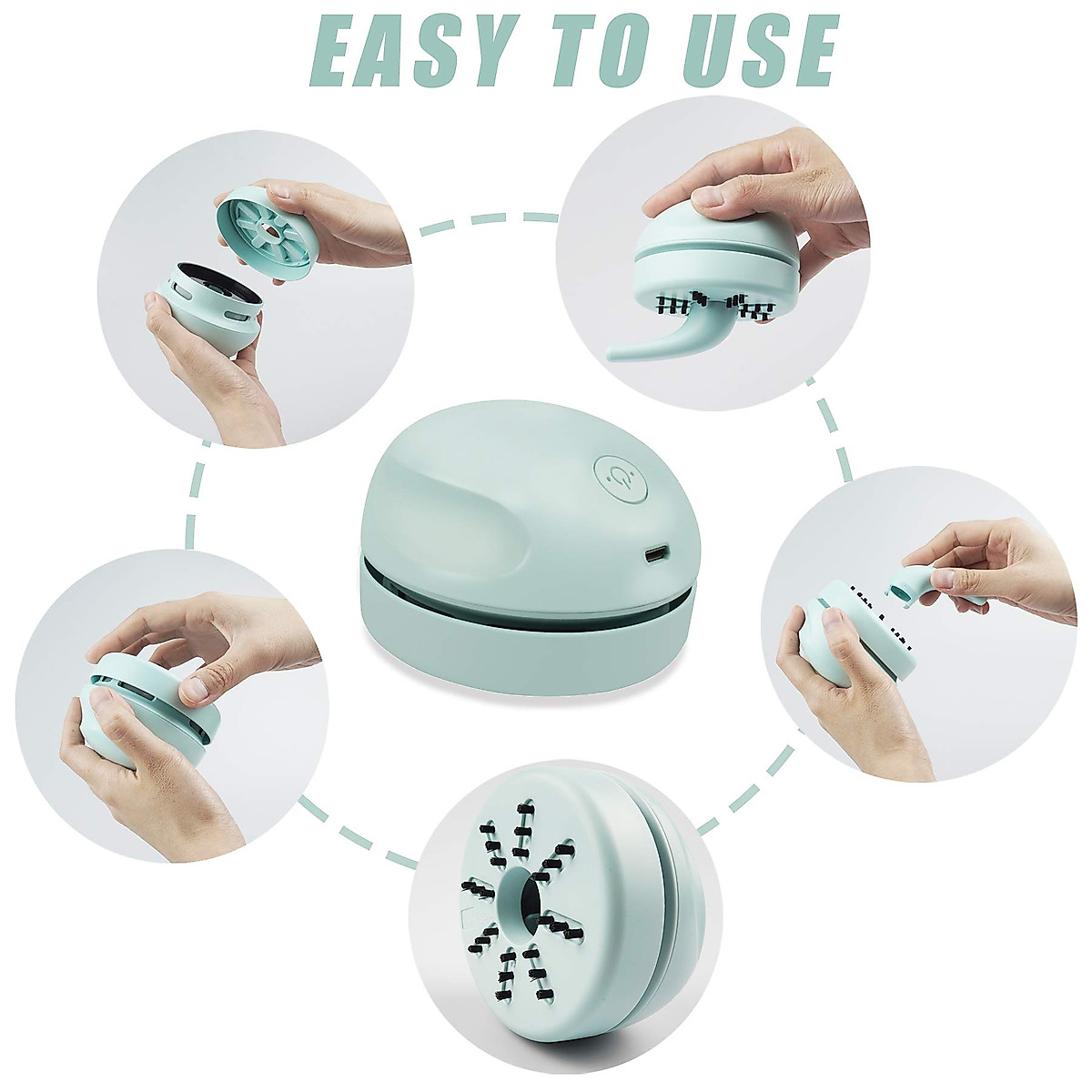 EASY TO USE