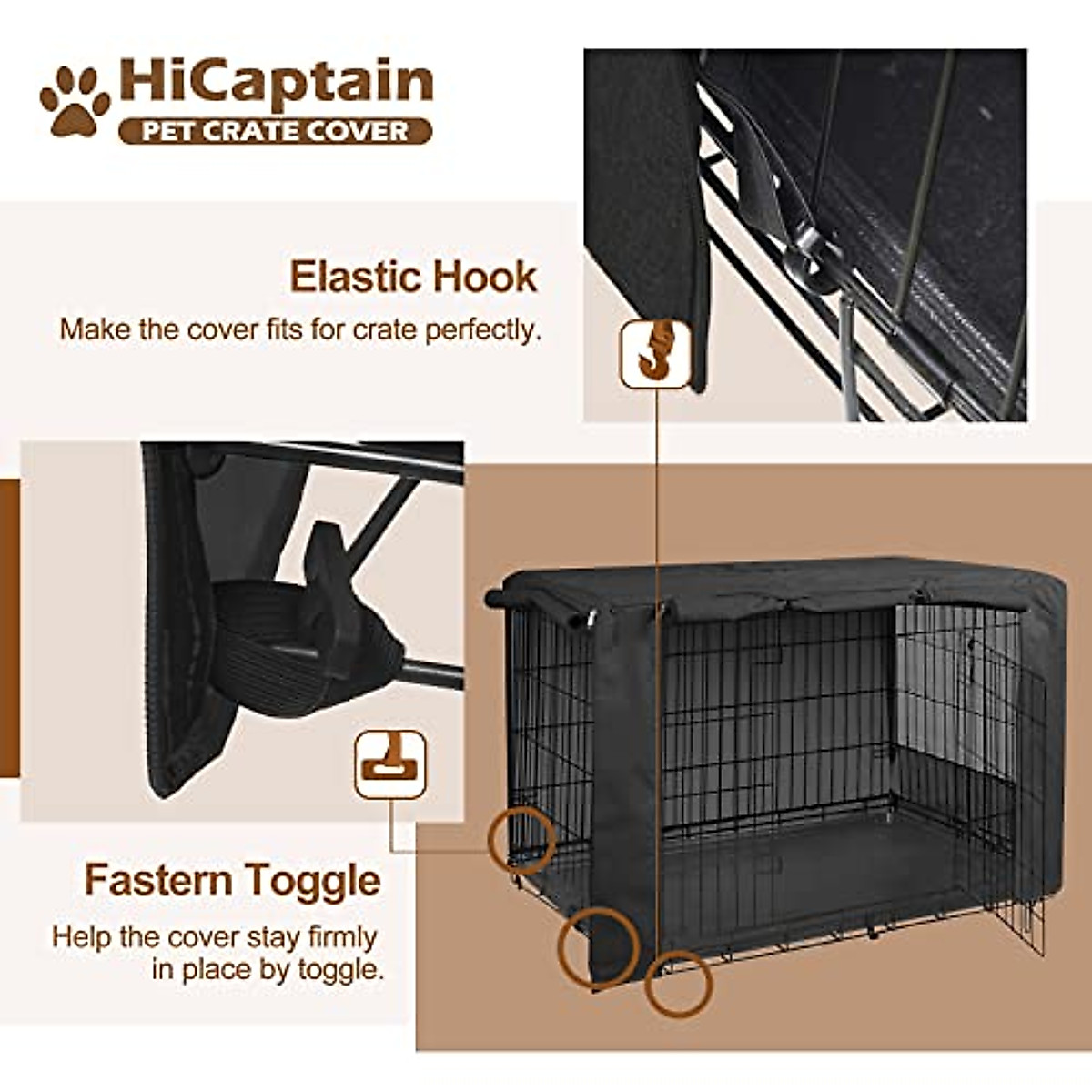 HiCaptain
PET CRATE COVER

Elastic Hook
Make the cover fits for crate perfectly.

Fastern Toggle
Help the cover stay firmly in place by toggle.