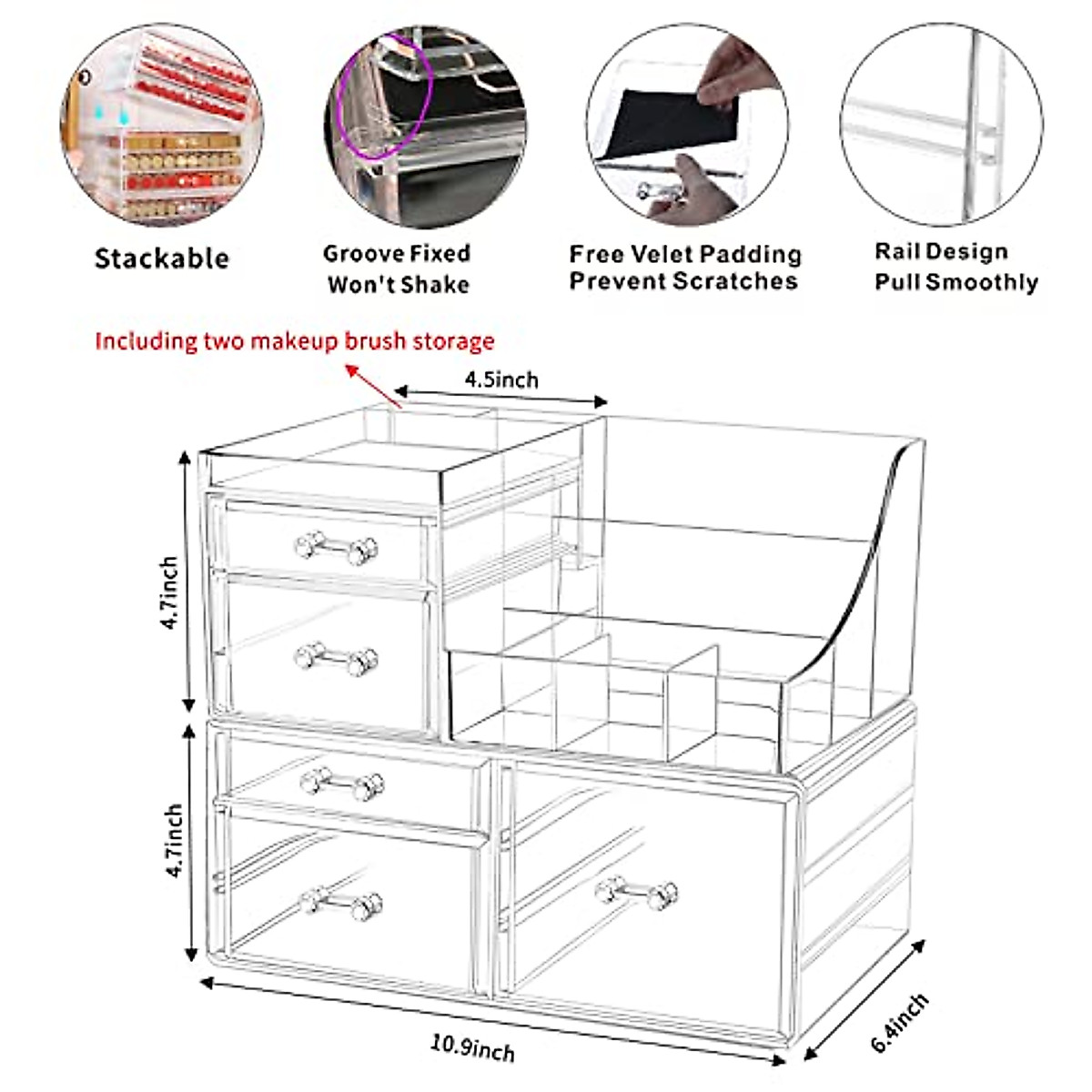 Stackable

Groove Fixed
Won't Shake

Free Velet Padding
Prevent Scratches

Rail Design
Pull Smoothly

Including two makeup brush storage

4.5inch

4.7inch

4.7inch

10.9inch

6.4inch