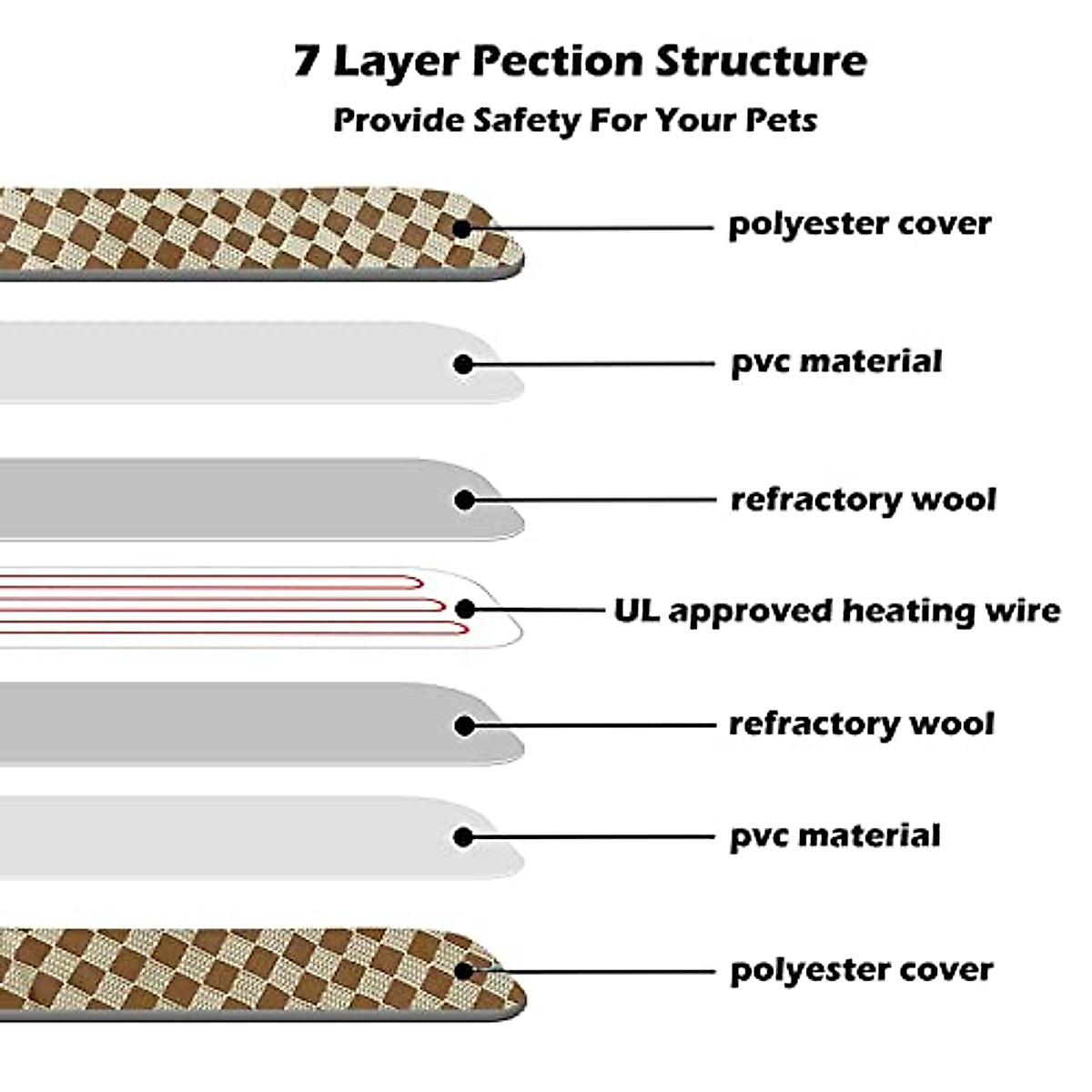 7 Layer Pection Structure
Provide Safety For Your Pets

polyester cover

pvc material

refractory wool

UL approved heating wire

refractory wool

pvc material

polyester cover