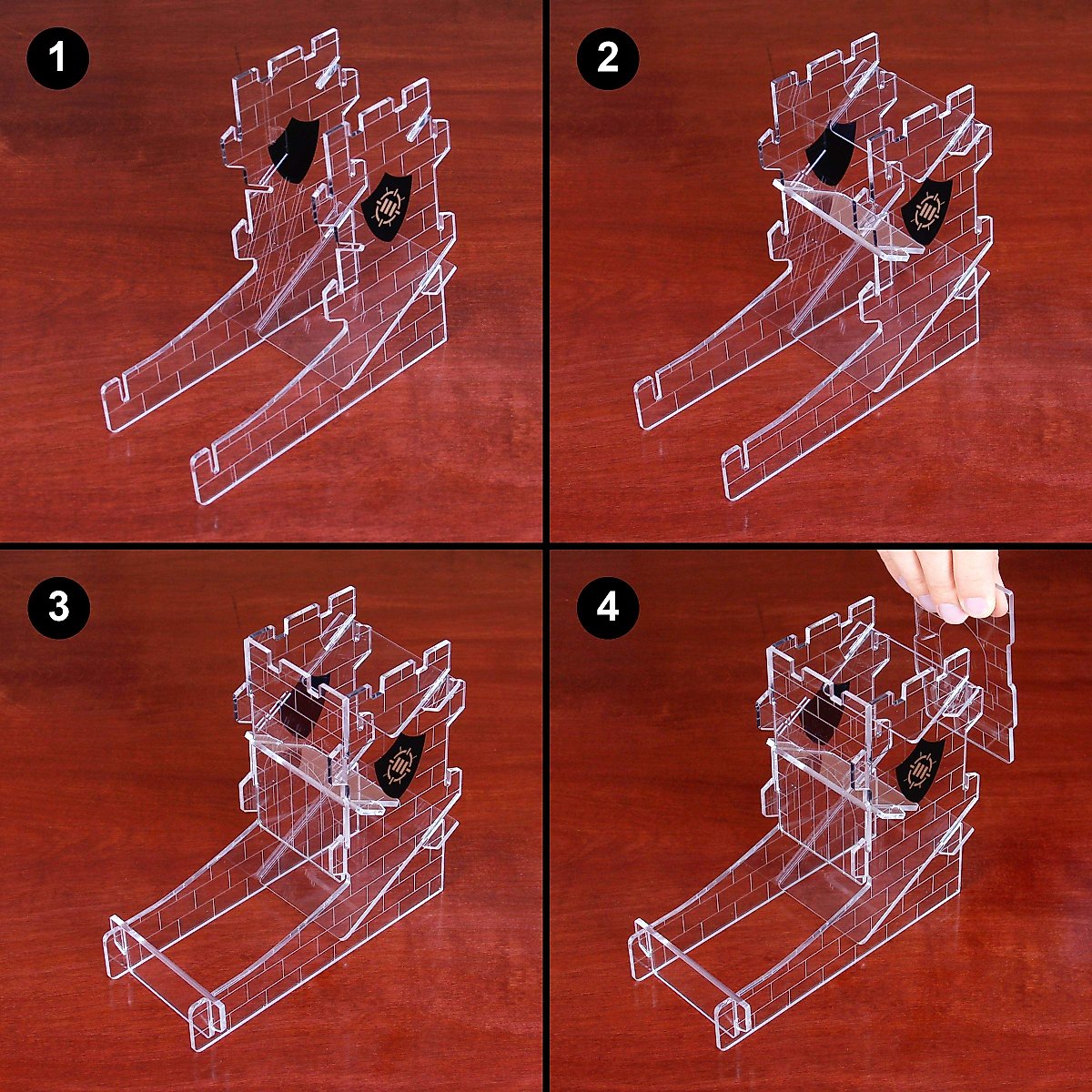 1

2

3

4