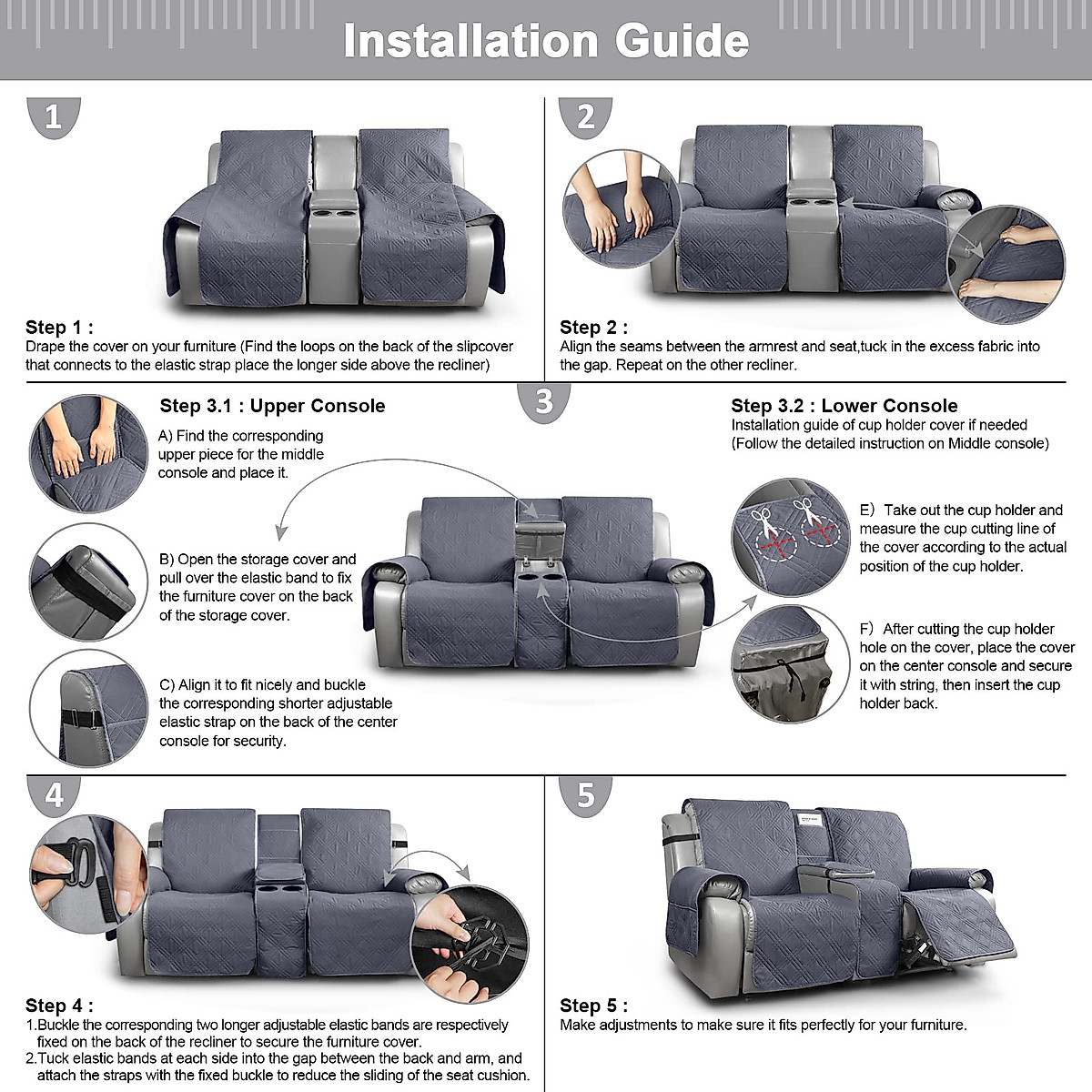 Installation Guide

1

Step 1 :
Drape the cover on your furniture (Find the loops on the back of the slipcover that connects to the elastic strap place the longer side above the recliner)

2

Step 2 :
Align the seams between the armrest and seat,tuck in the excess fabric into the gap. Repeat on the other recliner.

3

Step 3.1 : Upper Console

A) Find the corresponding upper piece for the middle console and place it.

B) Open the storage cover and pull over the elastic band to fix the furniture cover on the back of the storage cover.

C) Align it to fit nicely and buckle the corresponding shorter adjustable elastic strap on the back of the center console for security.

Step 3.2 : Lower Console
Installation guide of cup holder cover if needed (Follow the detailed instruction on Middle console)

E) Take out the cup holder and measure the cup cutting line of the cover according to the actual position of the cup holder.

F) After cutting the cup holder hole on the cover, place the cover on the center console and secure it with string, then insert the cup holder back.

4

Step 4 :
1.Buckle the corresponding two longer adjustable elastic bands are respectively fixed on the back of the recliner to secure the furniture cover.
2.Tuck elastic bands at each side into the gap between the back and arm, and attach the straps with the fixed buckle to reduce the sliding of the seat cushion.

5

Step 5 :
Make adjustments to make sure it fits perfectly for your furniture.