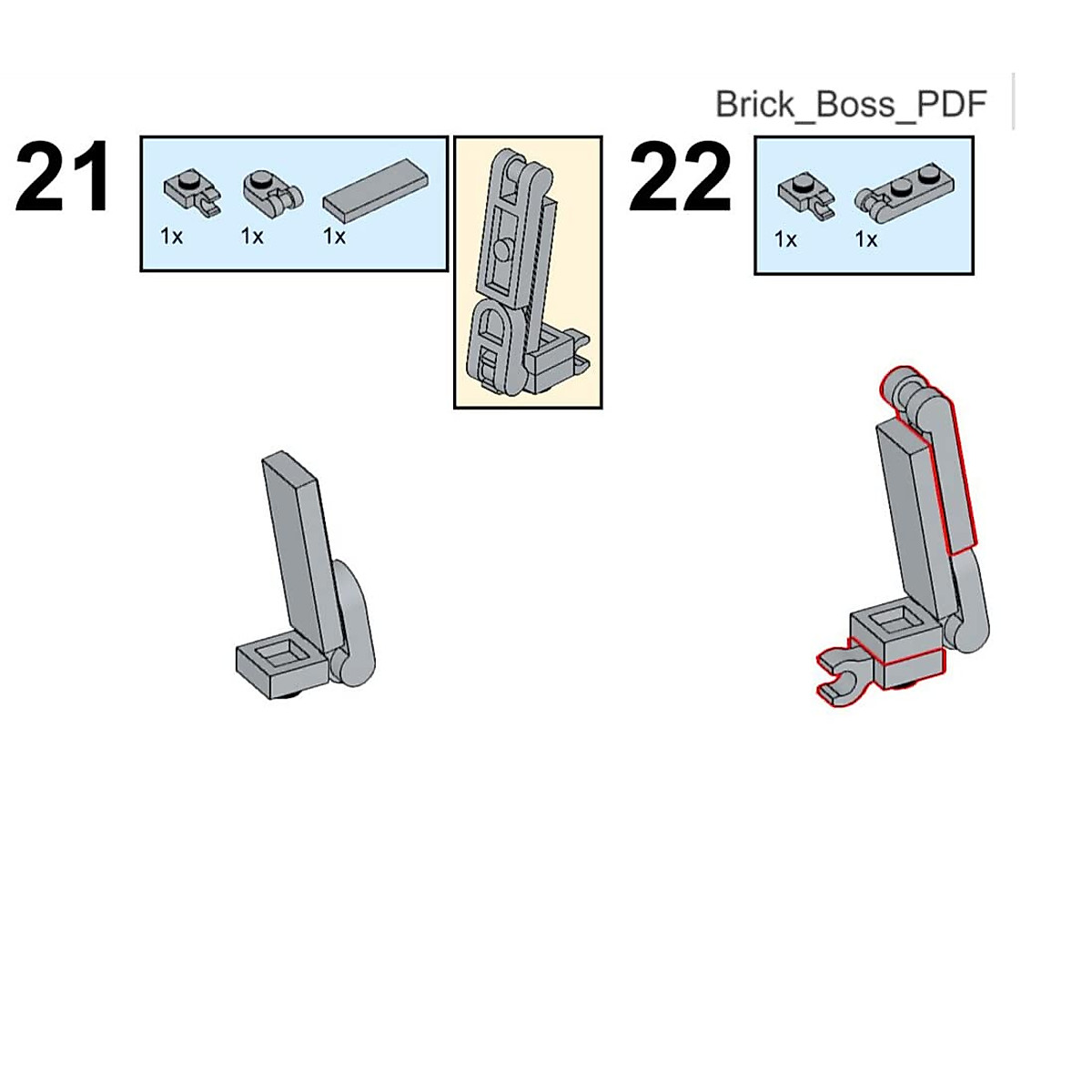 Brick_Boss_PDF

21

1x 1x 1x

22

1x 1x