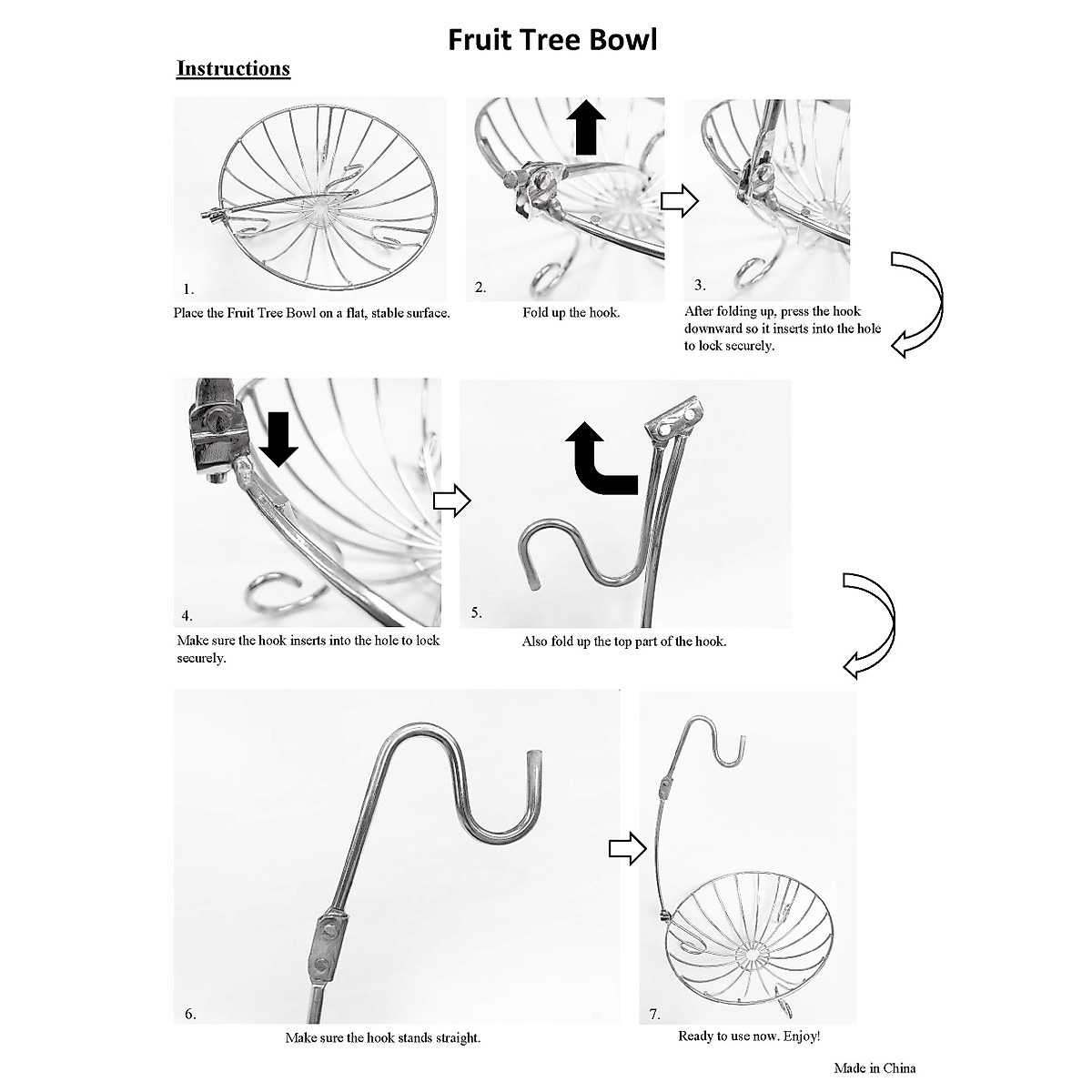 Fruit Tree Bowl

Instructions

1.
Place the Fruit Tree Bowl on a flat, stable surface.

2.
Fold up the hook.

3.
After folding up, press the hook downward so it inserts into the hole to lock securely.

4.
Make sure the hook inserts into the hole to lock securely.

5.
Also fold up the top part of the hook.

6.
Make sure the hook stands straight.

7.
Ready to use now. Enjoy!

Made in China