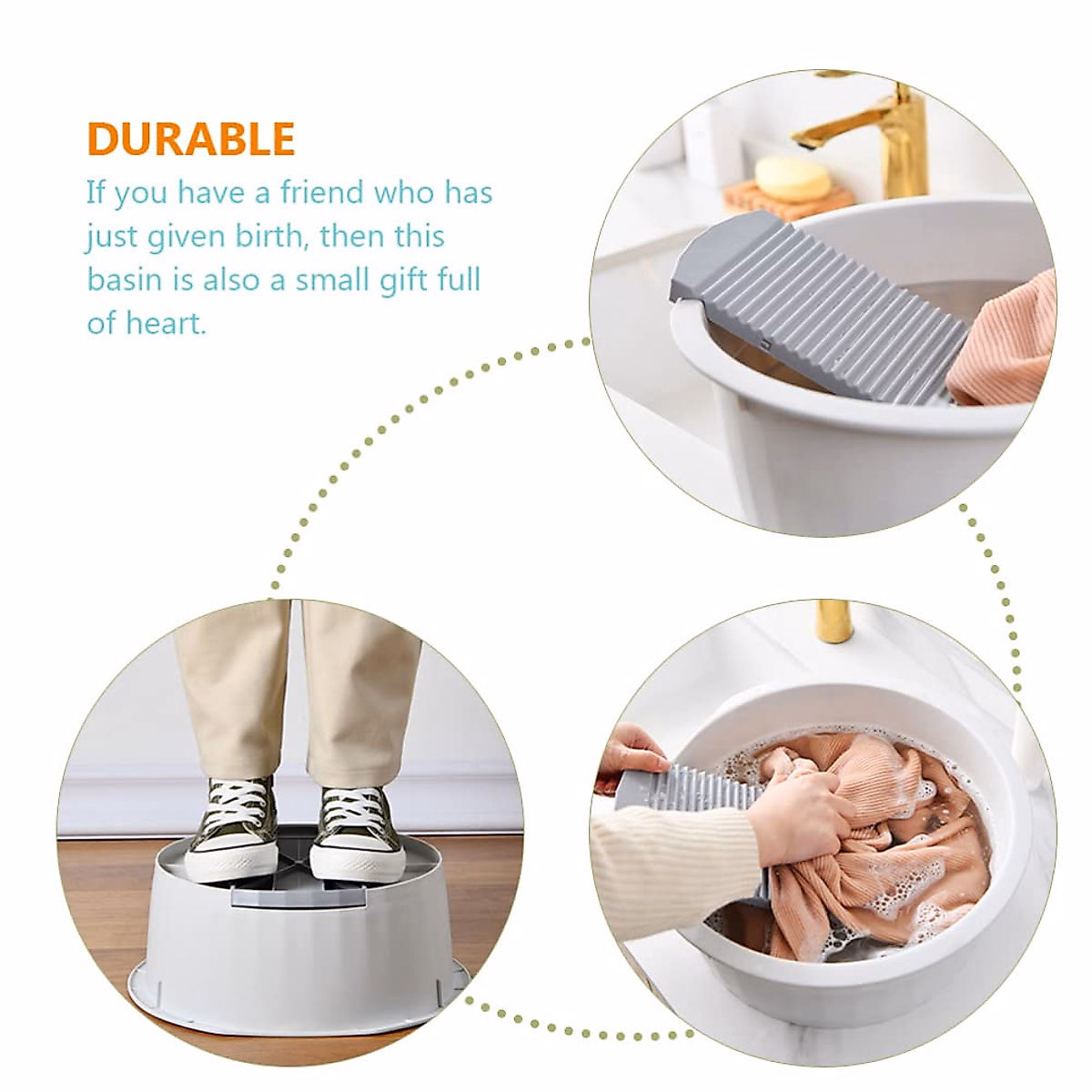 DURABLE

If you have a friend who has just given birth, then this basin is also a small gift full of heart.