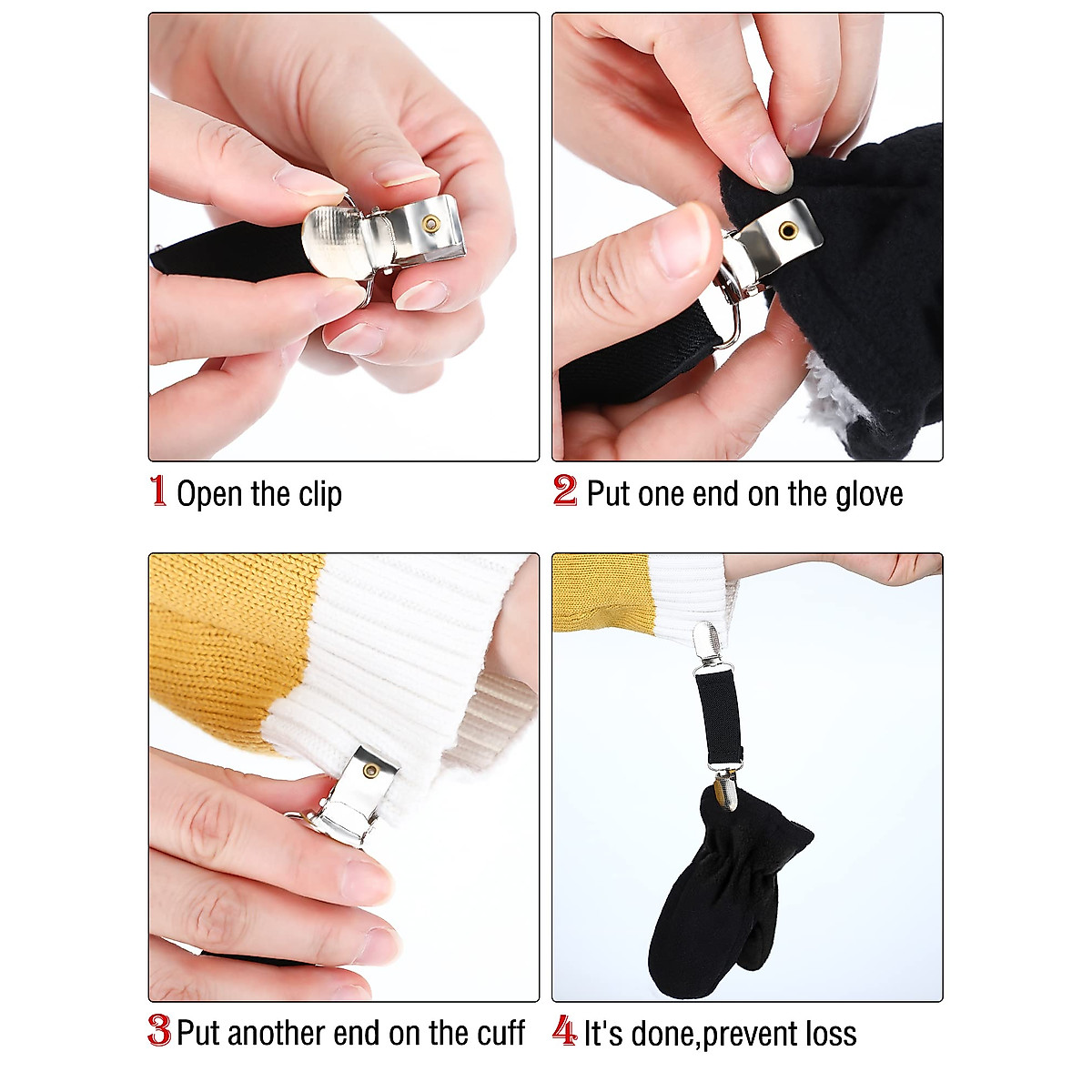 1 Open the clip

2 Put one end on the glove

3 Put another end on the cuff

4 It's done,prevent loss