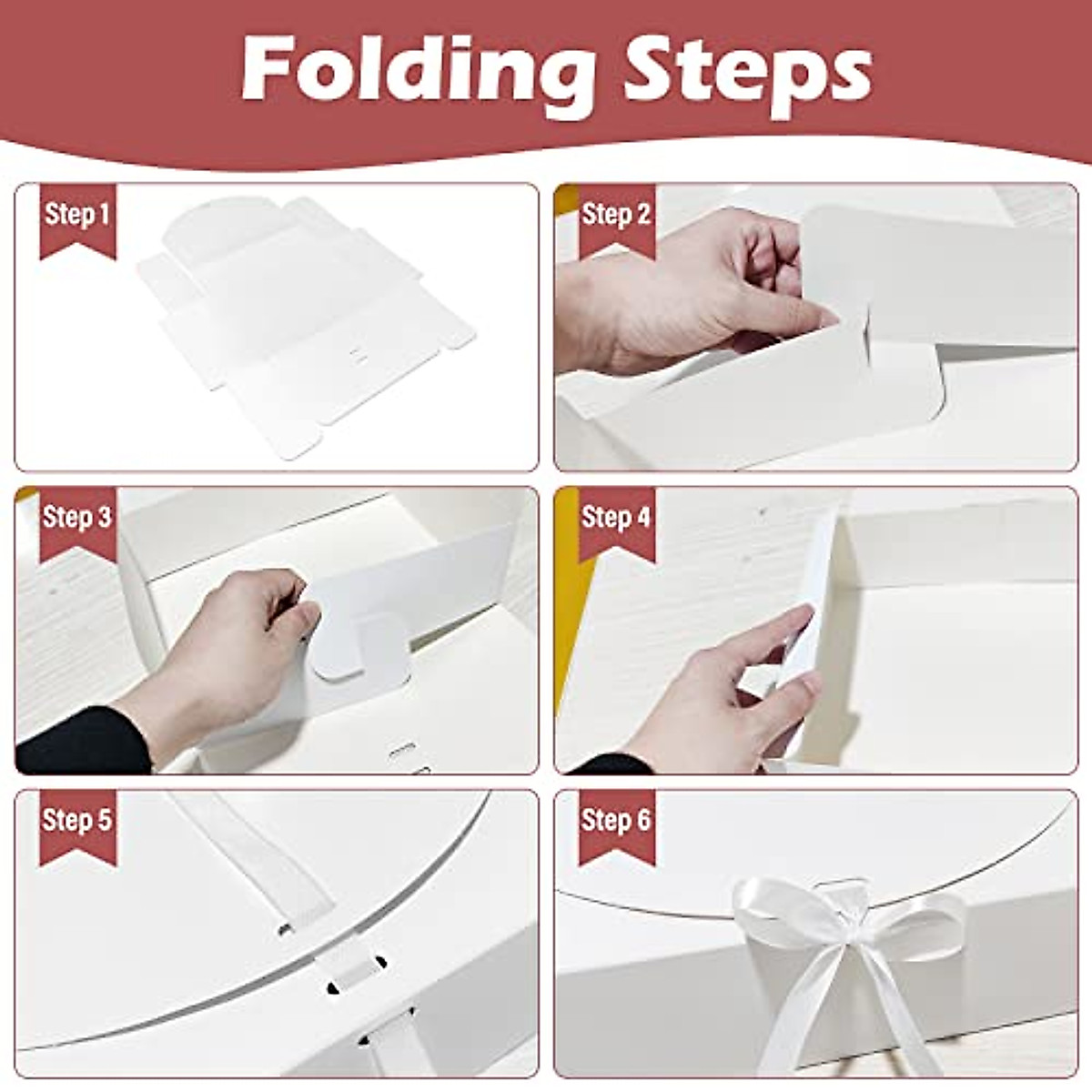 Folding Steps

Step 1

Step 2

Step 3

Step 4

Step 5

Step 6