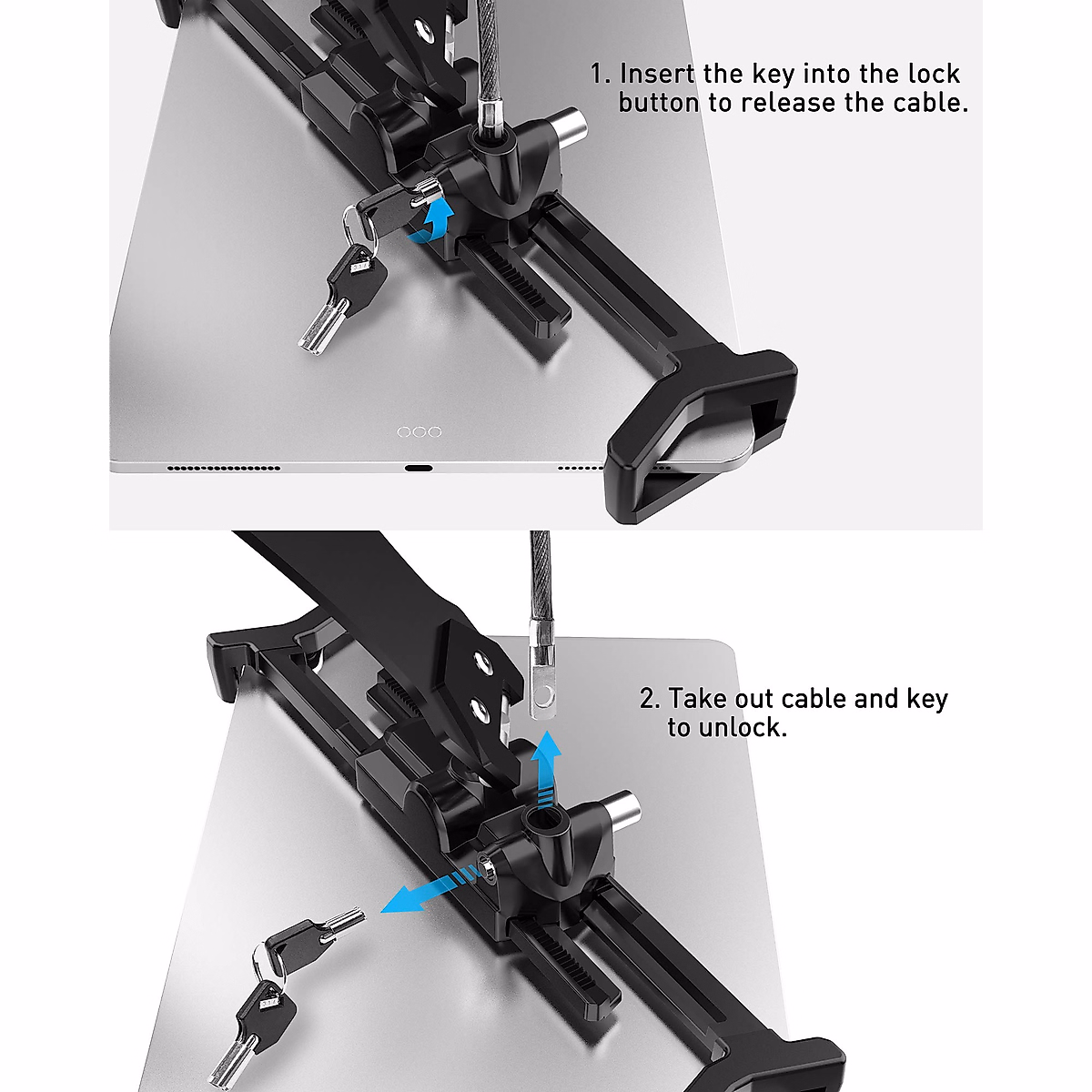 1. Insert the key into the lock button to release the cable.

2. Take out cable and key to unlock.