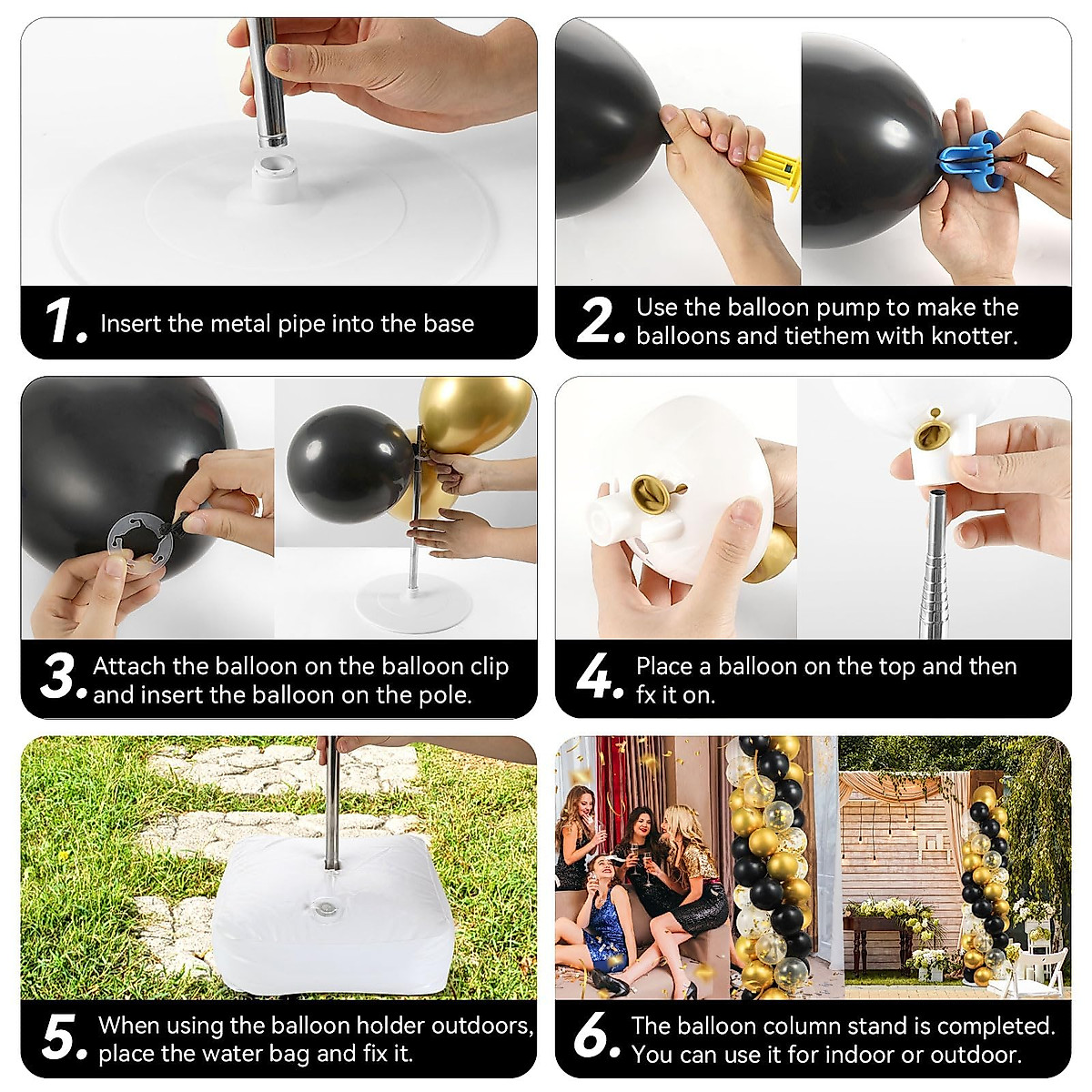 1. Insert the metal pipe into the base

2. Use the balloon pump to make the balloons and tiethem with knotter.

3. Attach the balloon on the balloon clip and insert the balloon on the pole.

4. Place a balloon on the top and then fx it on.

5. When using the balloon holder outdoors, place the water bag and fix it.

6. The balloon column stand is completed. You can use it for indoor or outdoor.