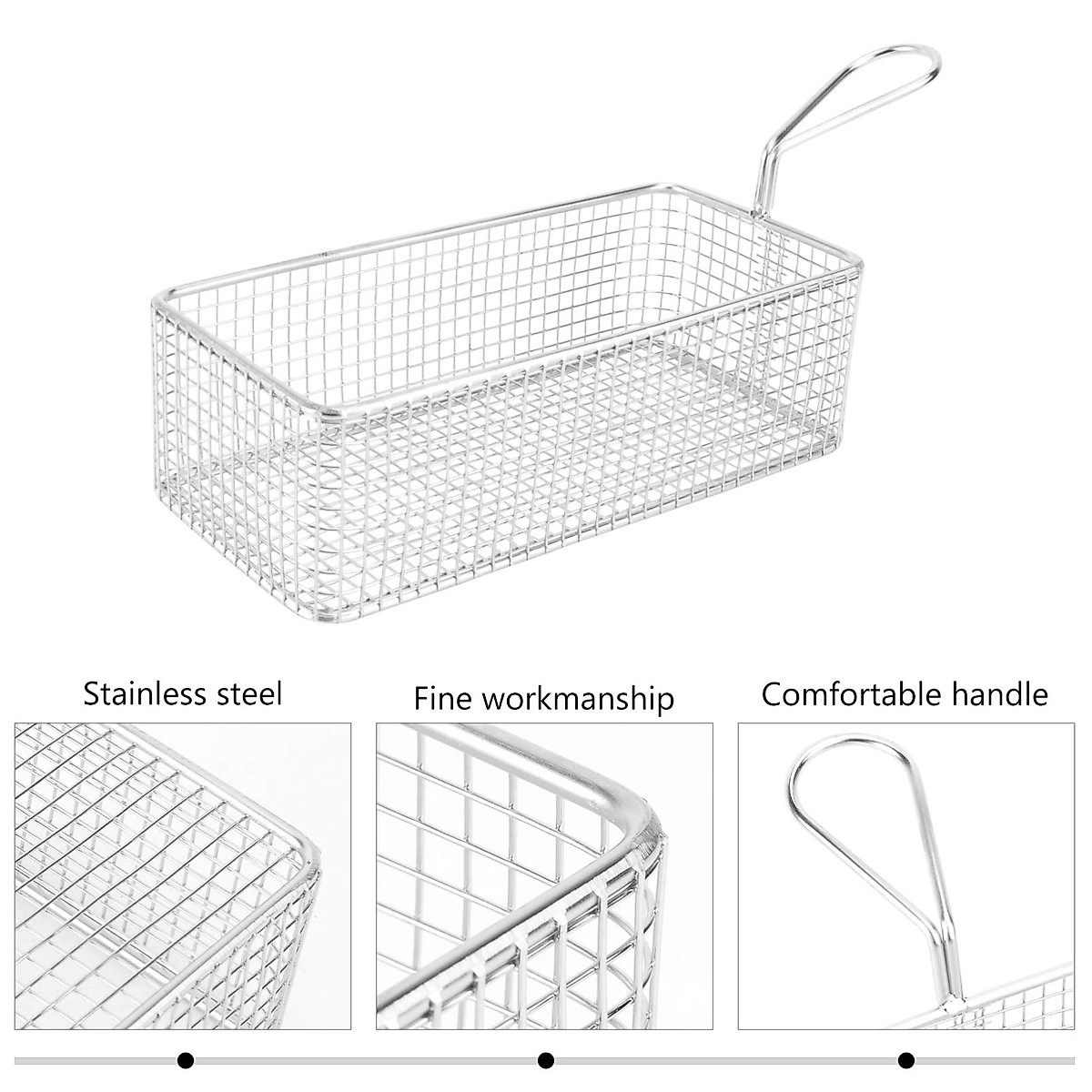 Stainless steel

Fine workmanship

Comfortable handle