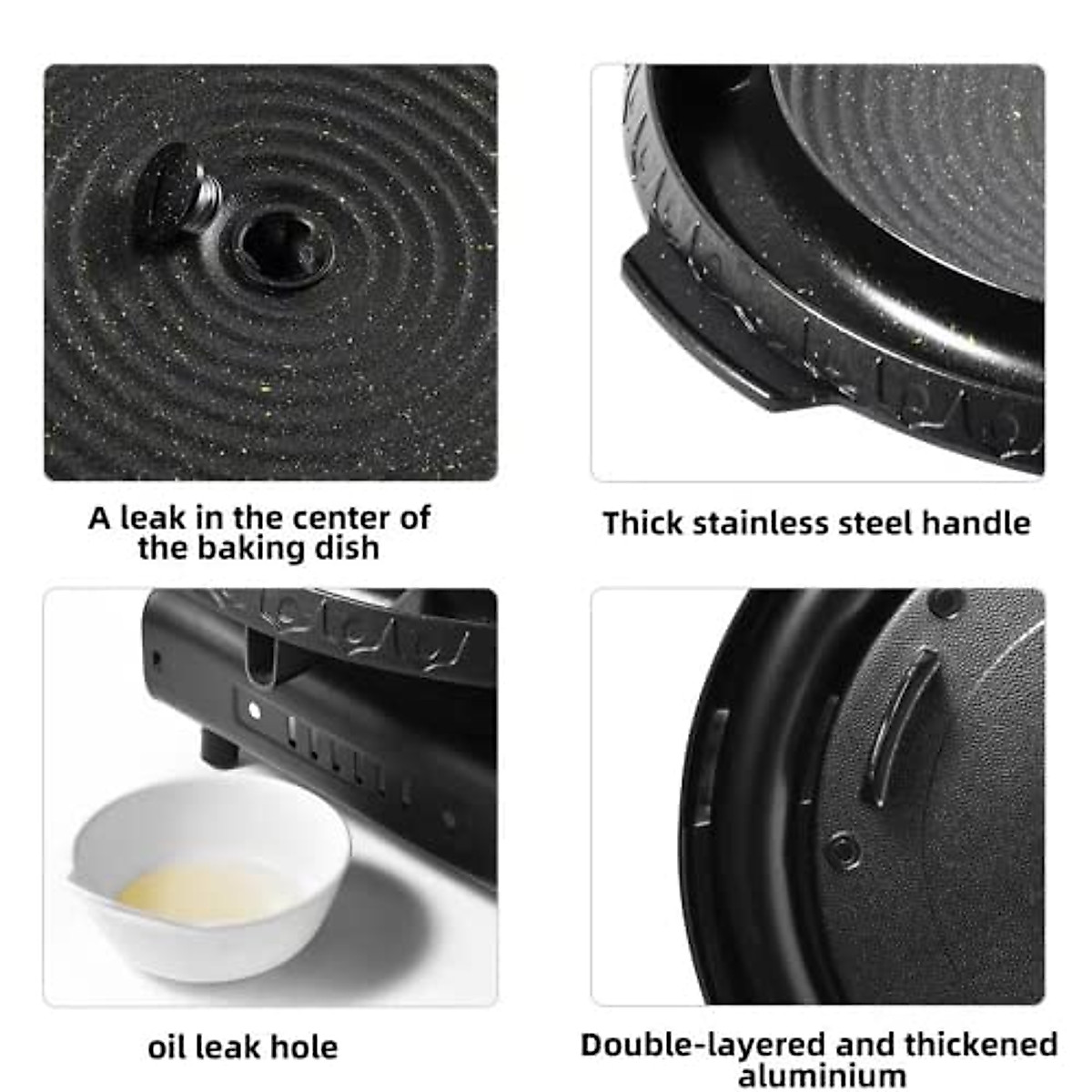 A leak in the center of the baking dish

Thick stainless steel handle

oil leak hole

Double-layered and thickened aluminium